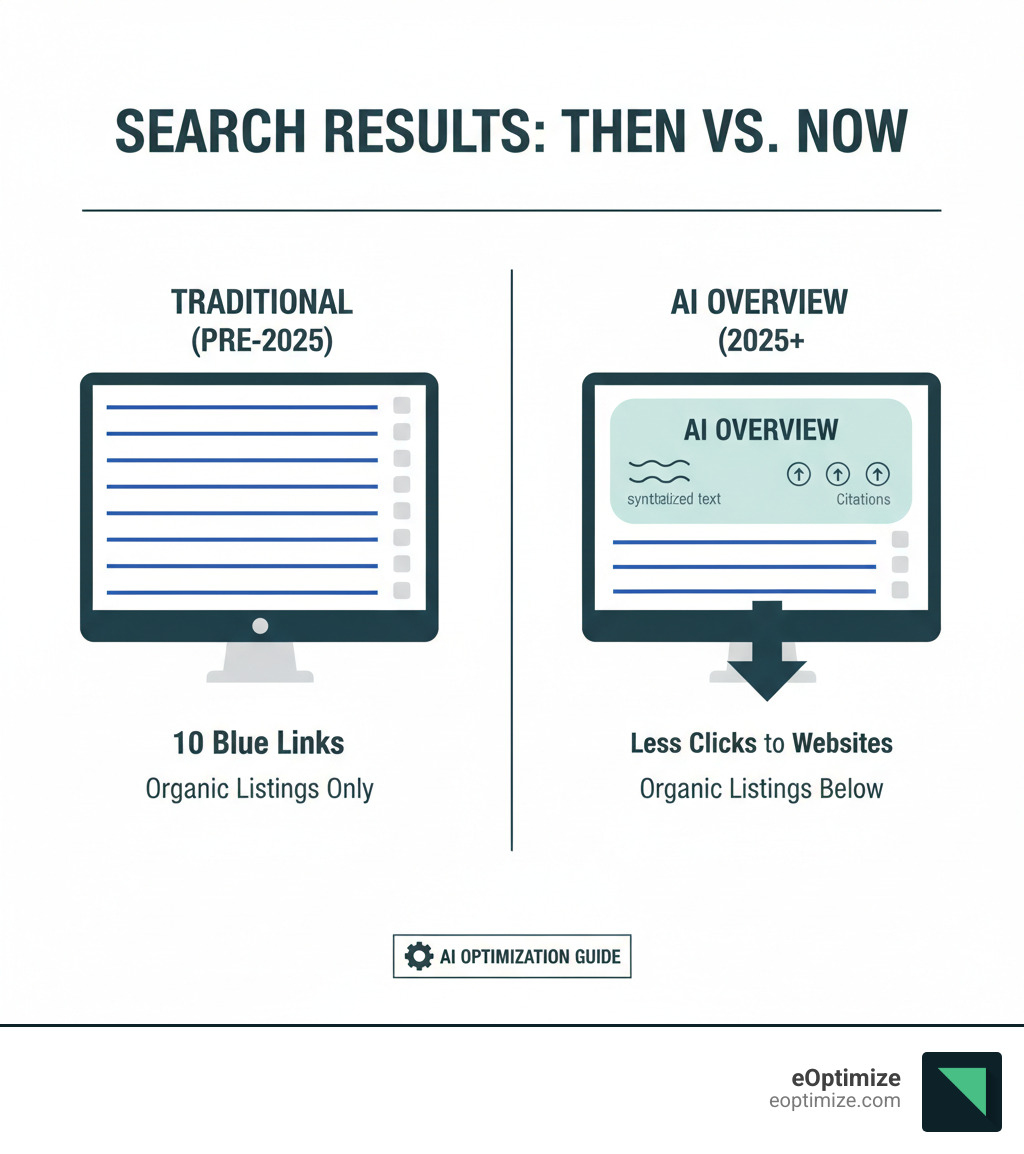 SEARCH RESULTS: THEN VS. NOW

TRADITIONAL (PRE-2025)

10 Blue Links
Organic Listings Only

AI OVERVIEW (2025+

AI OVERVIEW
synttalized text
Citations

Less Clicks to Websites
Organic Listings Below

AI OPTIMIZATION GUIDE

eOptimize
eoptimize.com