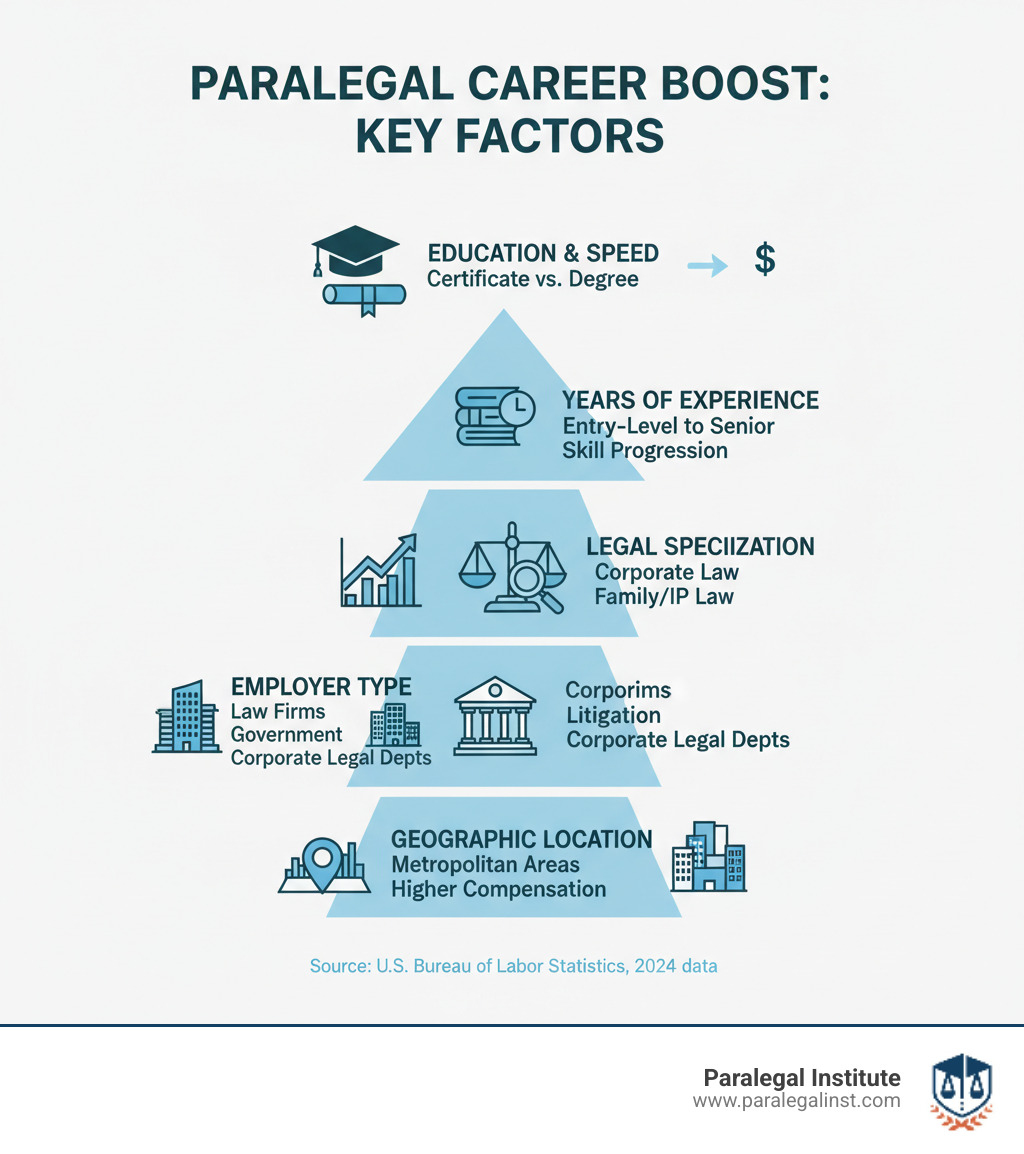 PARALEGAL CAREER BOOST: KEY FACTORS

EDUCATION & SPEED
Certificate vs. Degree

$

YEARS OF EXPERIENCE
Entry-Level to Senior
Skill Progression

LEGAL SPECIIZATION
Corporate Law
Family/IP Law

EMPLOYER TYPE
Law Firms
Government
Corporate Legal Depts

Corporims
Litigation
Corporate Legal Depts

GEOGRAPHIC LOCATION
Metropolitan Areas
Higher Compensation

Source: U.S. Bureau of Labor Statistics, 2024 data

Paralegal Institute
www.paralegalinst.com