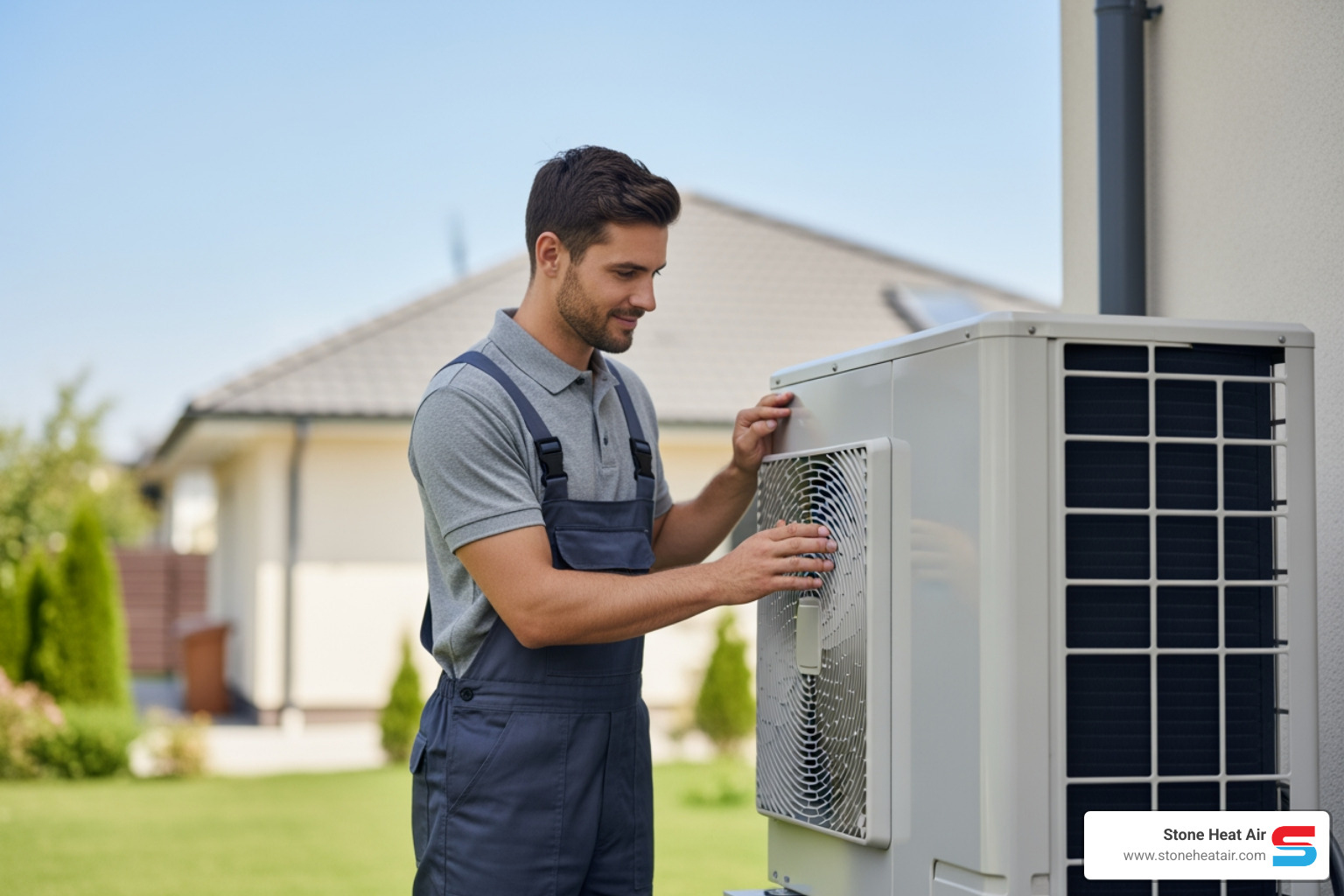 Stone Heat Air
www.stoneheatair.com