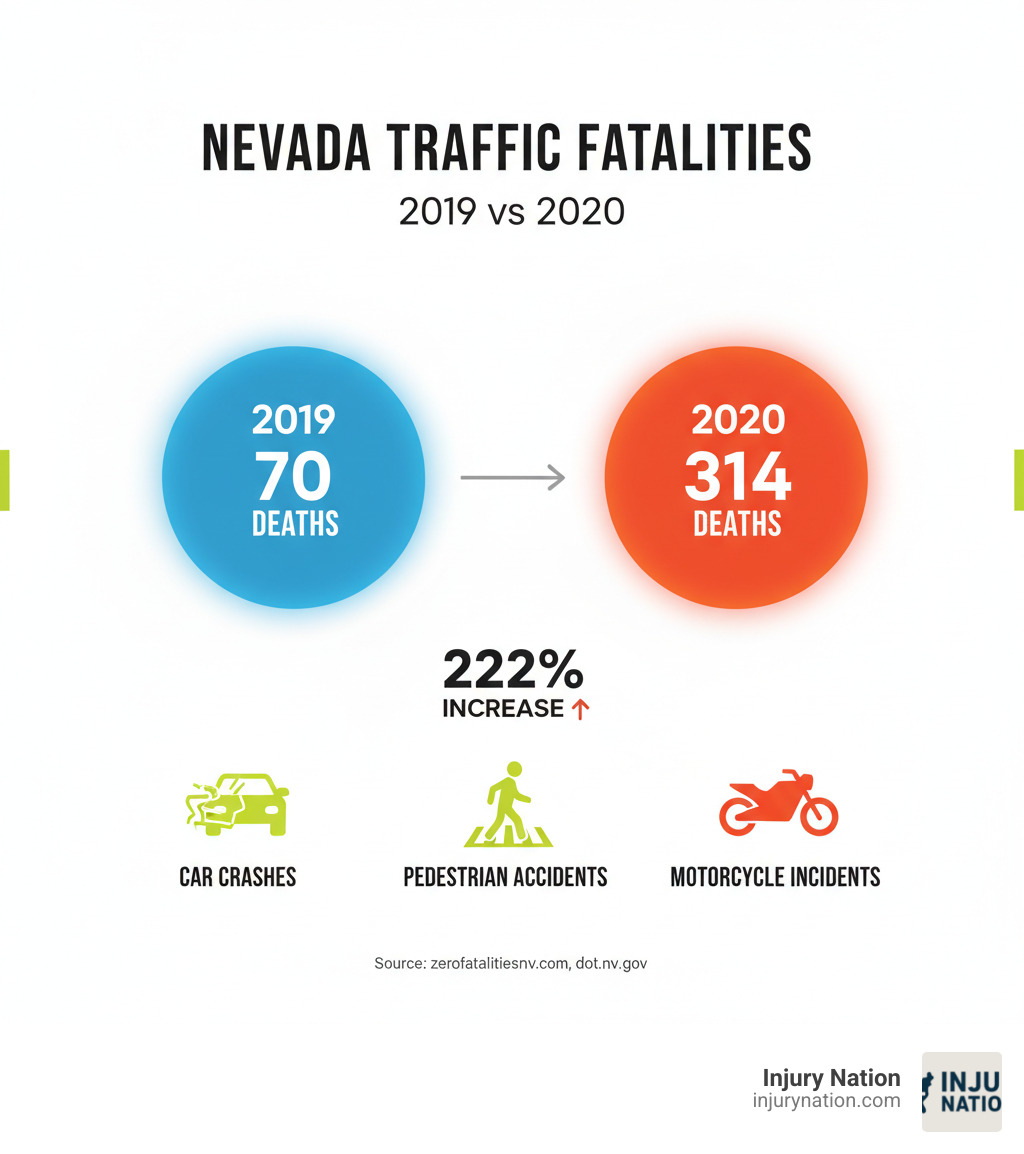 NEVADA TRAFFIC FATALITIES

2019 vs 2020

2019
70
DEATHS

2020
314
DEATHS

222%
INCREASE ↑

CAR CRASHES

PEDESTRIAN ACCIDENTS

MOTORCYCLE INCIDENTS

Source: zerofatalitiesnv.com, dot.nv.gov

Injury Nation
injurynation.com

INJU
NATIO