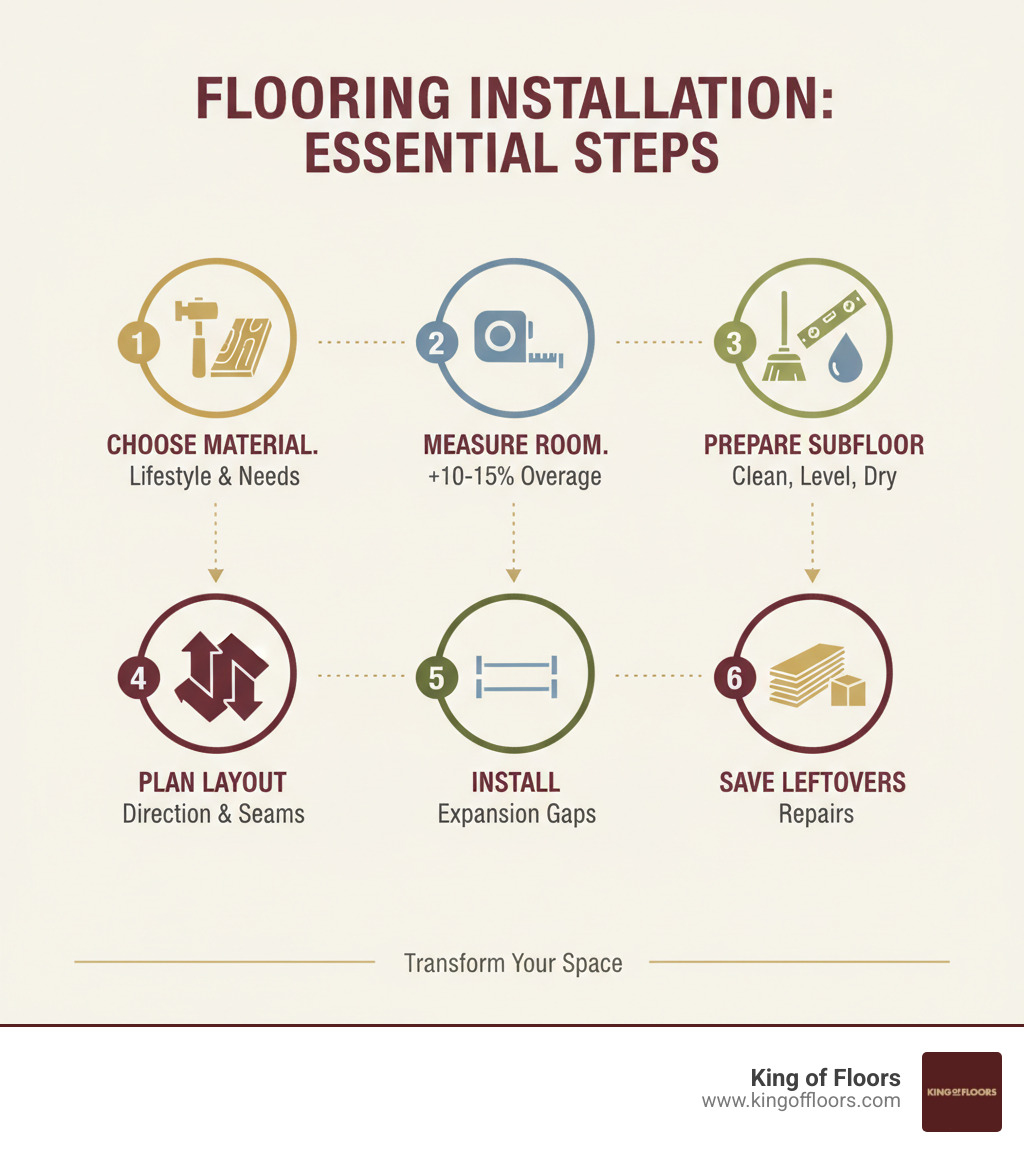 FLOORING INSTALLATION: ESSENTIAL STEPS

1
CHOOSE MATERIAL.
Lifestyle & Needs

2
MEASURE ROOM.
+10-15% Overage

3
PREPARE SUBFLOOR
Clean, Level, Dry

4
PLAN LAYOUT
Direction & Seams

5
INSTALL
Expansion Gaps

6
SAVE LEFTOVERS
Repairs

Transform Your Space

King of Floors
www.kingoffloors.com

KING OF FLOORS