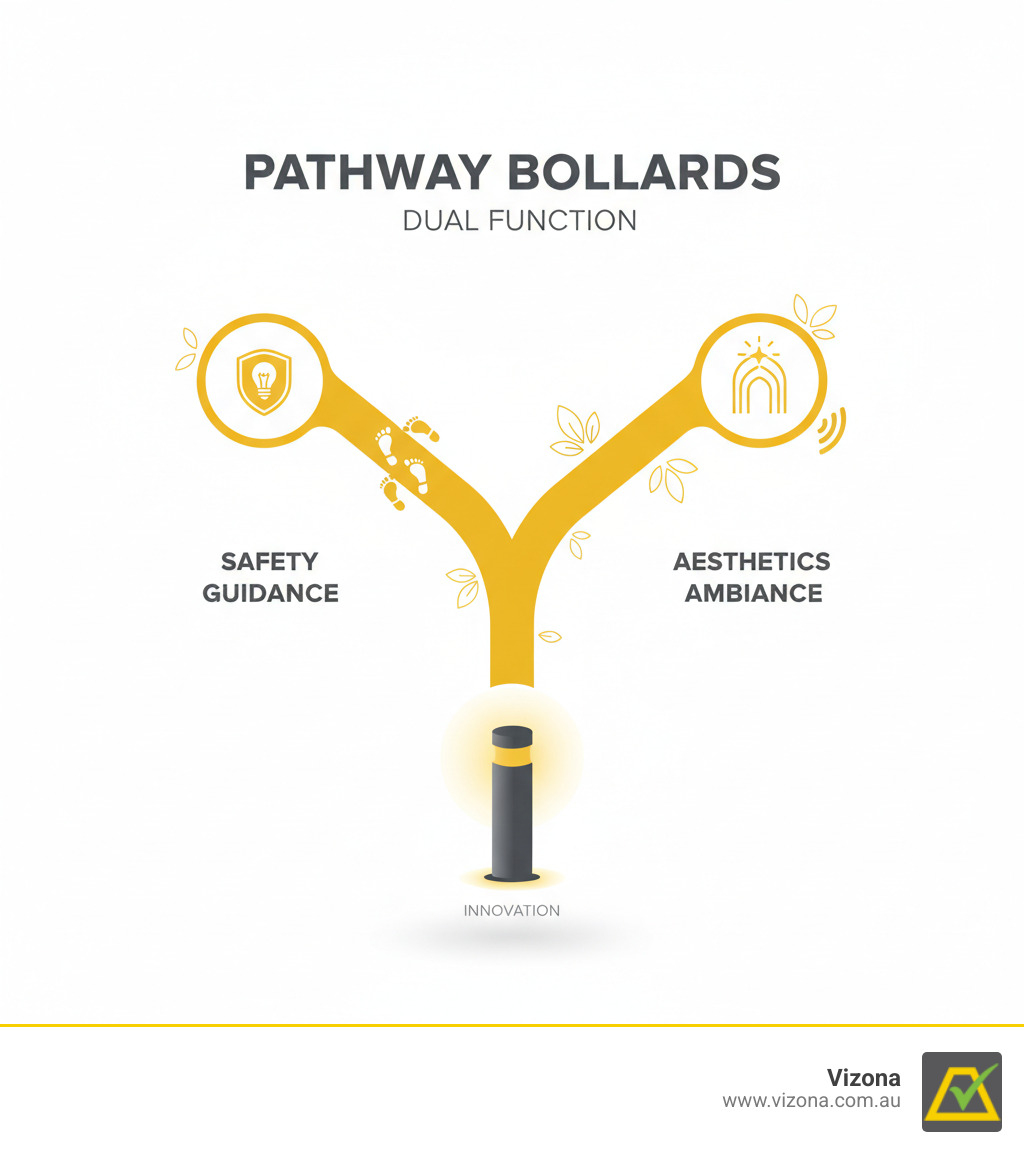 PATHWAY BOLLARDS
DUAL FUNCTION

SAFETY
GUIDANCE

AESTHETICS
AMBIANCE

INNOVATION

Vizona
www.vizona.com.au