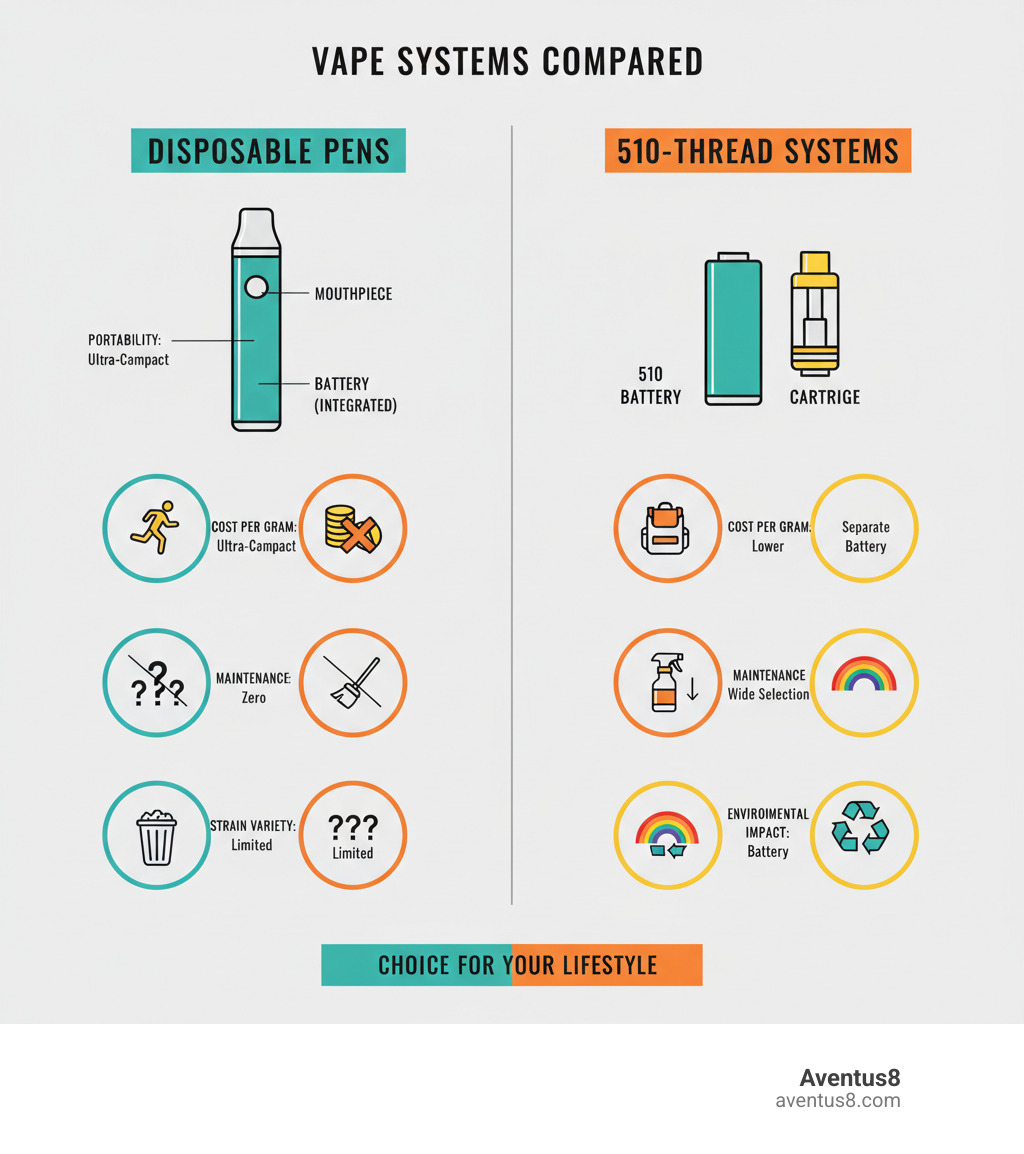 VAPE SYSTEMS COMPARED

DISPOSABLE PENS

MOUTHPIECE

PORTABILITY: Ultra-Campact

BATTERY (INTEGRATED)

COST PER GRAM: Ultra-Campact

???

MAINTENANCE: Zero

STRAIN VARIETY: Limited

???
Limited

510-THREAD SYSTEMS

510 BATTERY

CARTRIGE

COST PER GRAM: Lower

Separate Battery

MAINTENANCE Wide Selection

ENVIROIMENTAL IMPACT: Battery

CHOICE FOR YOUR LIFESTYLE

Aventus8
aventus8.com