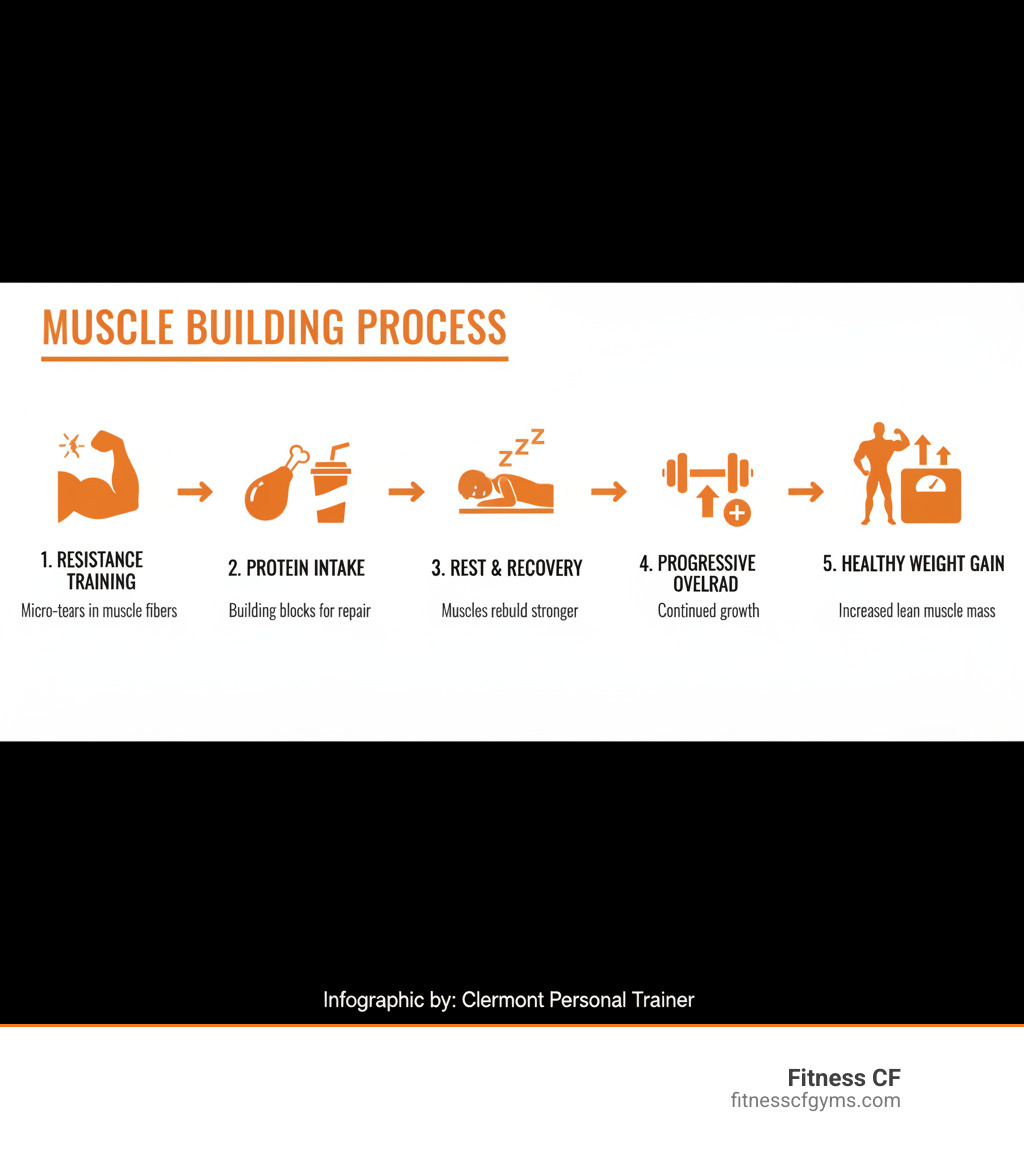 MUSCLE BUILDING PROCESS

1. RESISTANCE TRAINING
Micro-tears in muscle fibers

2. PROTEIN INTAKE
Building blocks for repair

3. REST & RECOVERY
Muscles rebuld stronger

4. PROGRESSIVE OVELRAD
Continued growth

5. HEALTHY WEIGHT GAIN
Increased lean muscle mass

Infographic by: Clermont Personal Trainer

Fitness CF
fitnesscfgyms.com