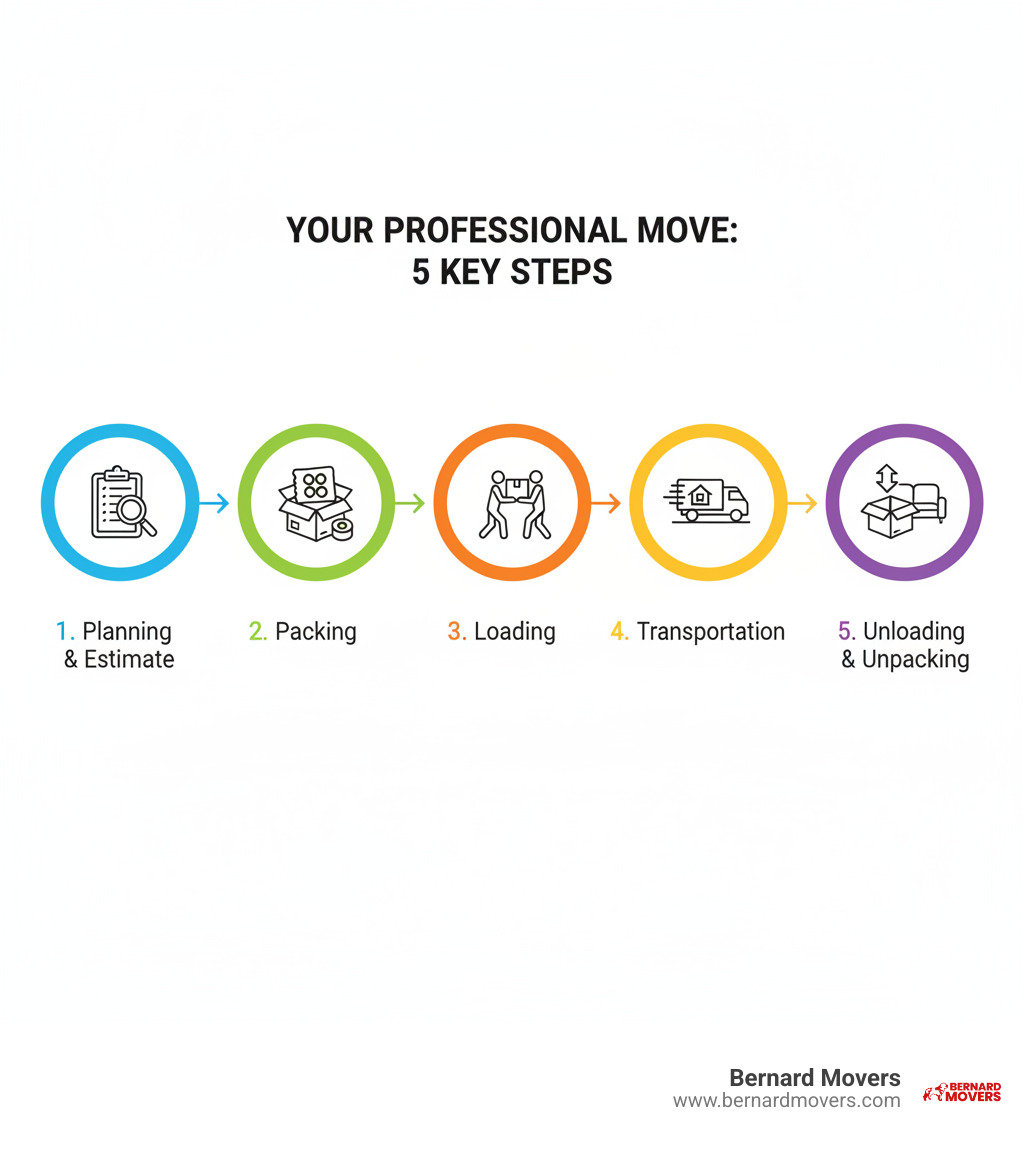 YOUR PROFESSIONAL MOVE:
5 KEY STEPS

1. Planning & Estimate

2. Packing

3. Loading

4. Transportation

5. Unloading & Unpacking

Bernard Movers
www.bernardmovers.com

BERNARD MOVERS