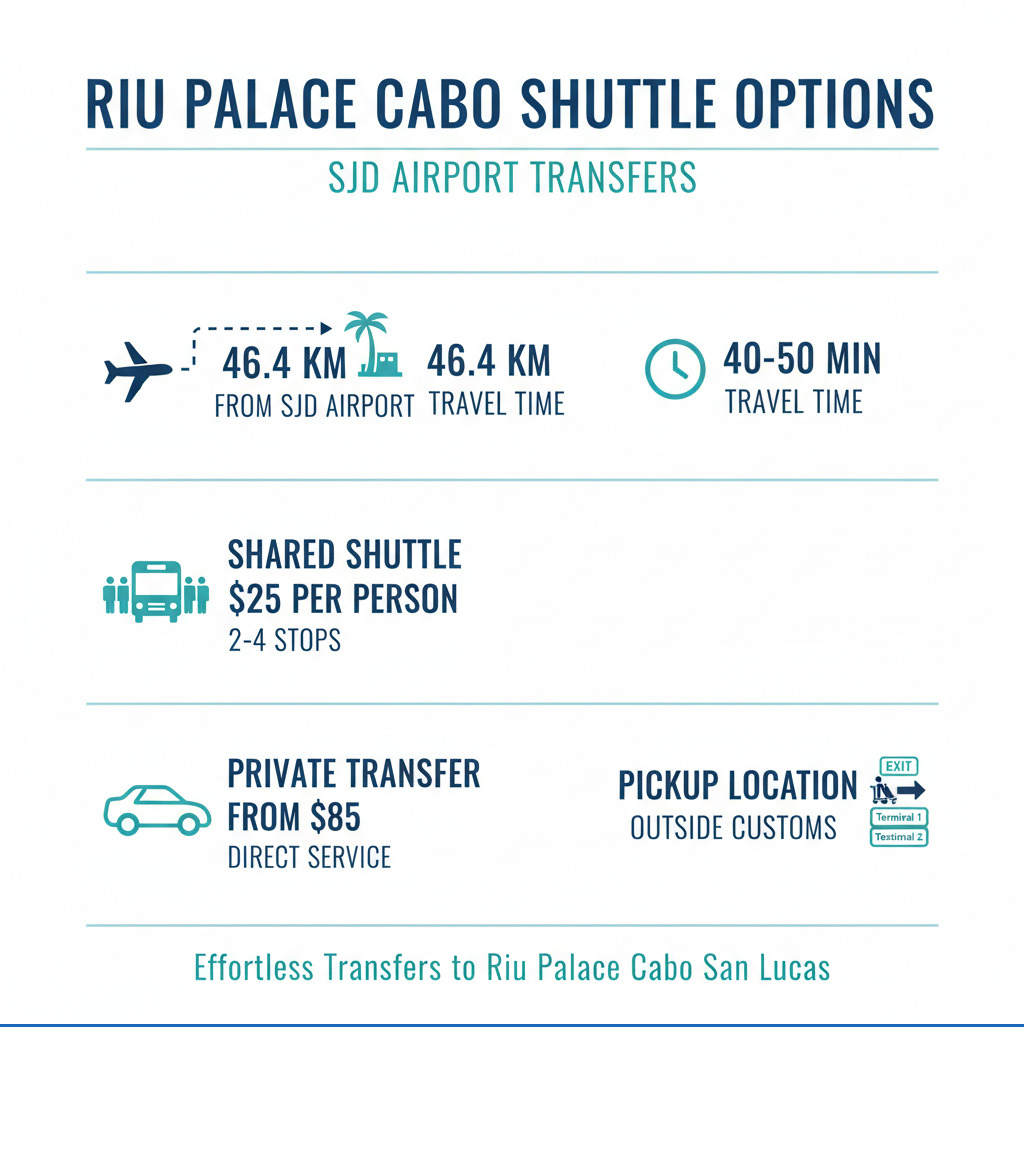 RIU PALACE CABO SHUTTLE OPTIONS

SJD AIRPORT TRANSFERS

46.4 KM
FROM SJD AIRPORT

46.4 KM
TRAVEL TIME

40-50 MIN
TRAVEL TIME

SHARED SHUTTLE
$25 PER PERSON
2-4 STOPS

PRIVATE TRANSFER
FROM $85
DIRECT SERVICE

PICKUP LOCATION
OUTSIDE CUSTOMS

EXIT
Terminal 1
Testimal 2

Effortless Transfers to Riu Palace Cabo San Lucas