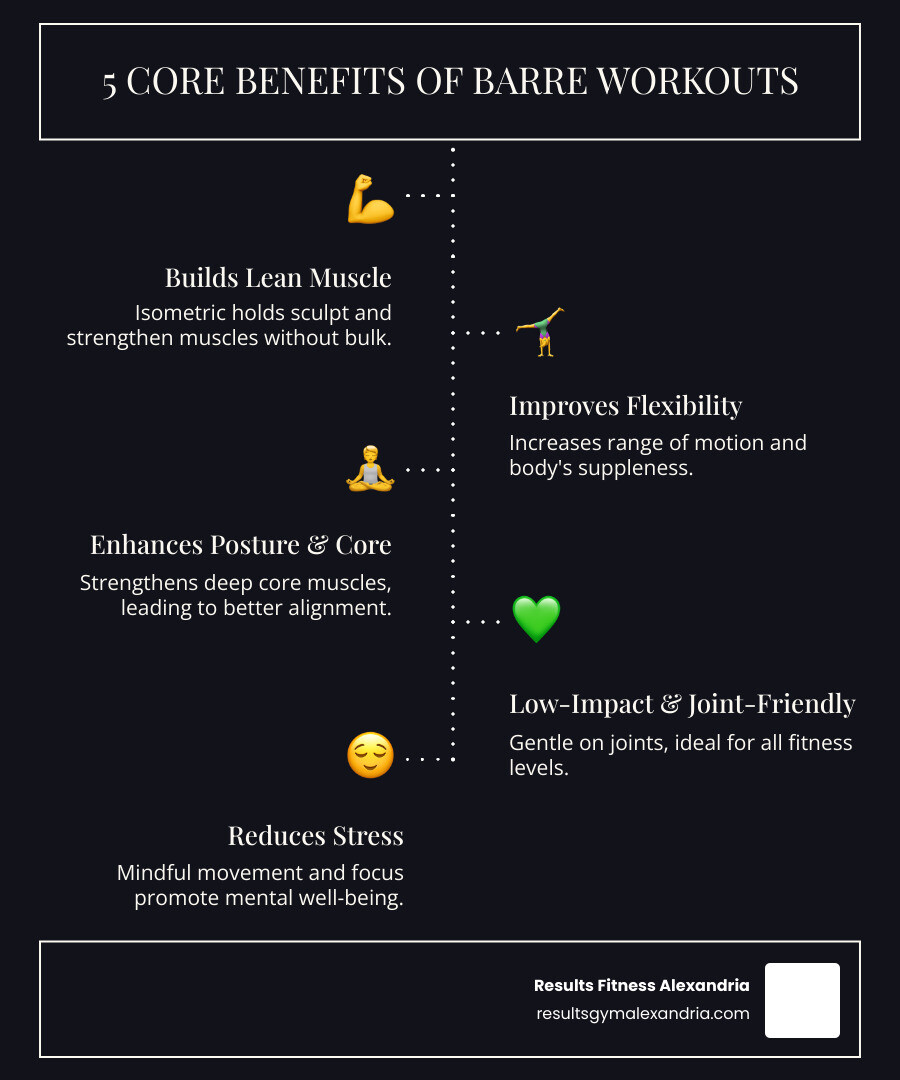 5 CORE BENEFITS OF BARRE WORKOUTS

Builds Lean Muscle

Isometric holds sculpt and strengthen muscles without bulk.

Improves Flexibility

Increases range of motion and body's suppleness.

Enhances Posture & Core

Strengthens deep core muscles, leading to better alignment.

Low-Impact & Joint-Friendly

Gentle on joints, ideal for all fitness levels.

Reduces Stress

Mindful movement and focus promote mental well-being.

Results Fitness Alexandria
resultsgymalexandria.com