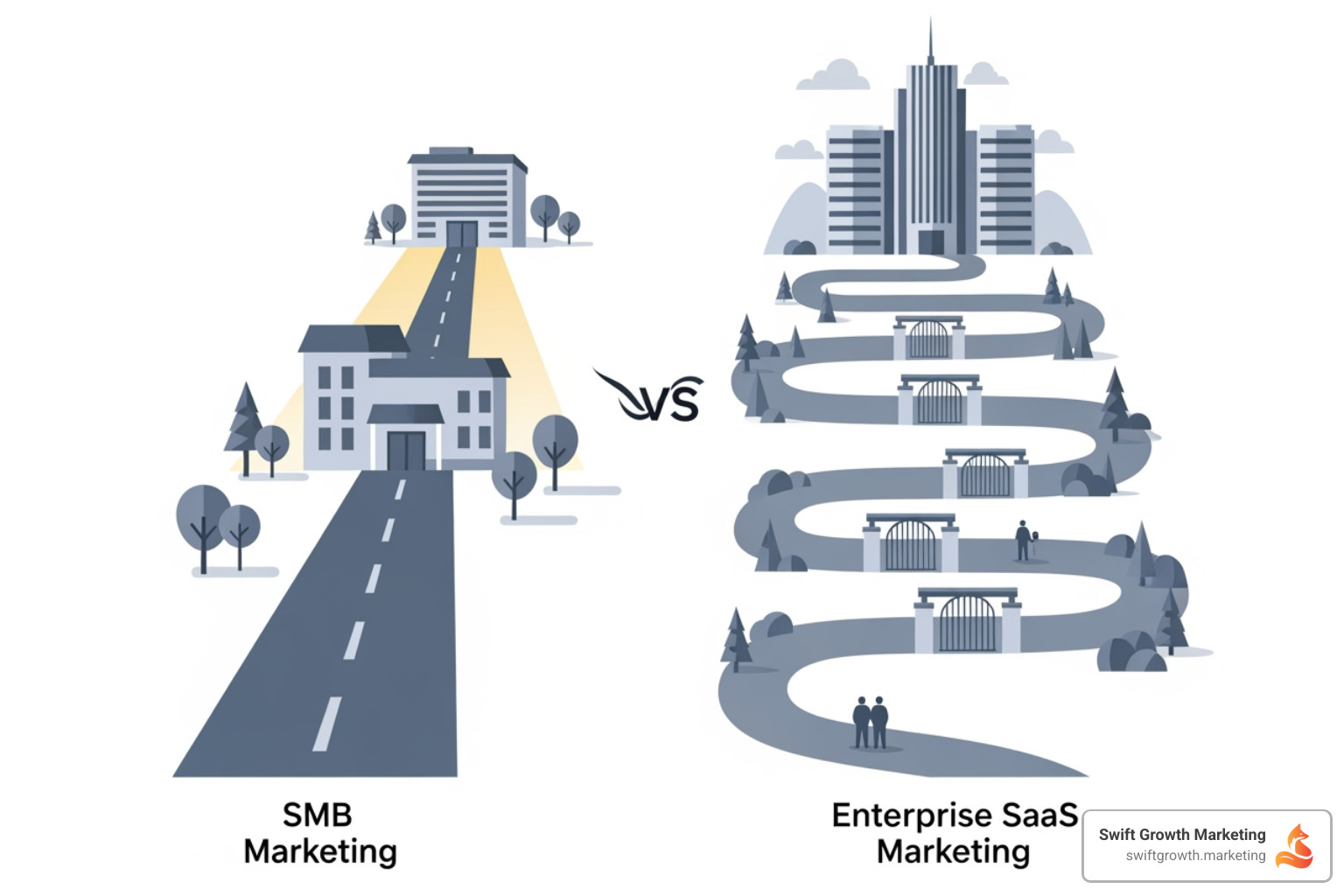 VS

SMB
Marketing

Enterprise SaaS
Marketing

Swift Growth Marketing
swiftgrowth.marketing