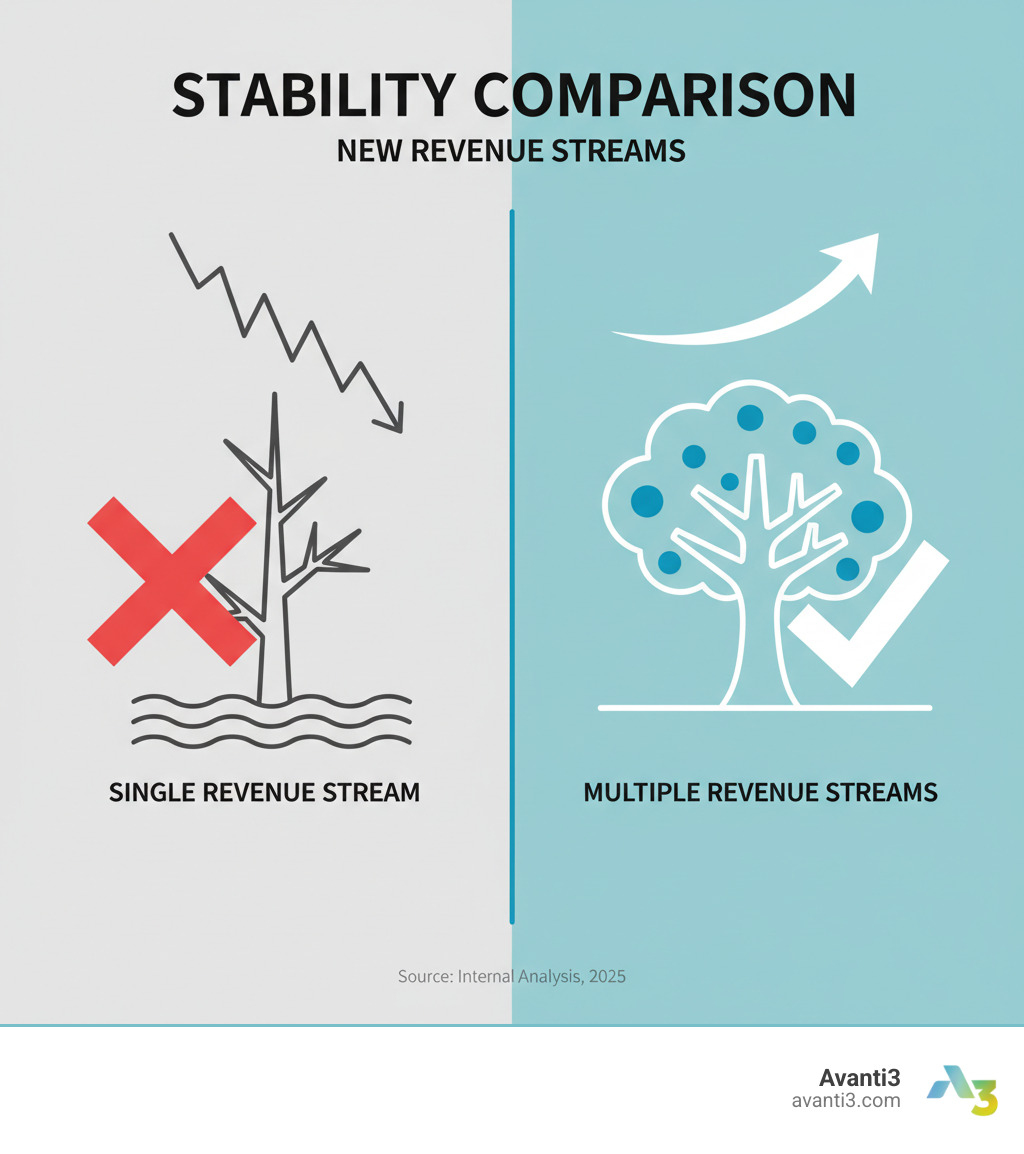 STABILITY COMPARISON
NEW REVENUE STREAMS

SINGLE REVENUE STREAM

MULTIPLE REVENUE STREAMS

Source: Internal Analysis, 2025

Avanti3
avanti3.com