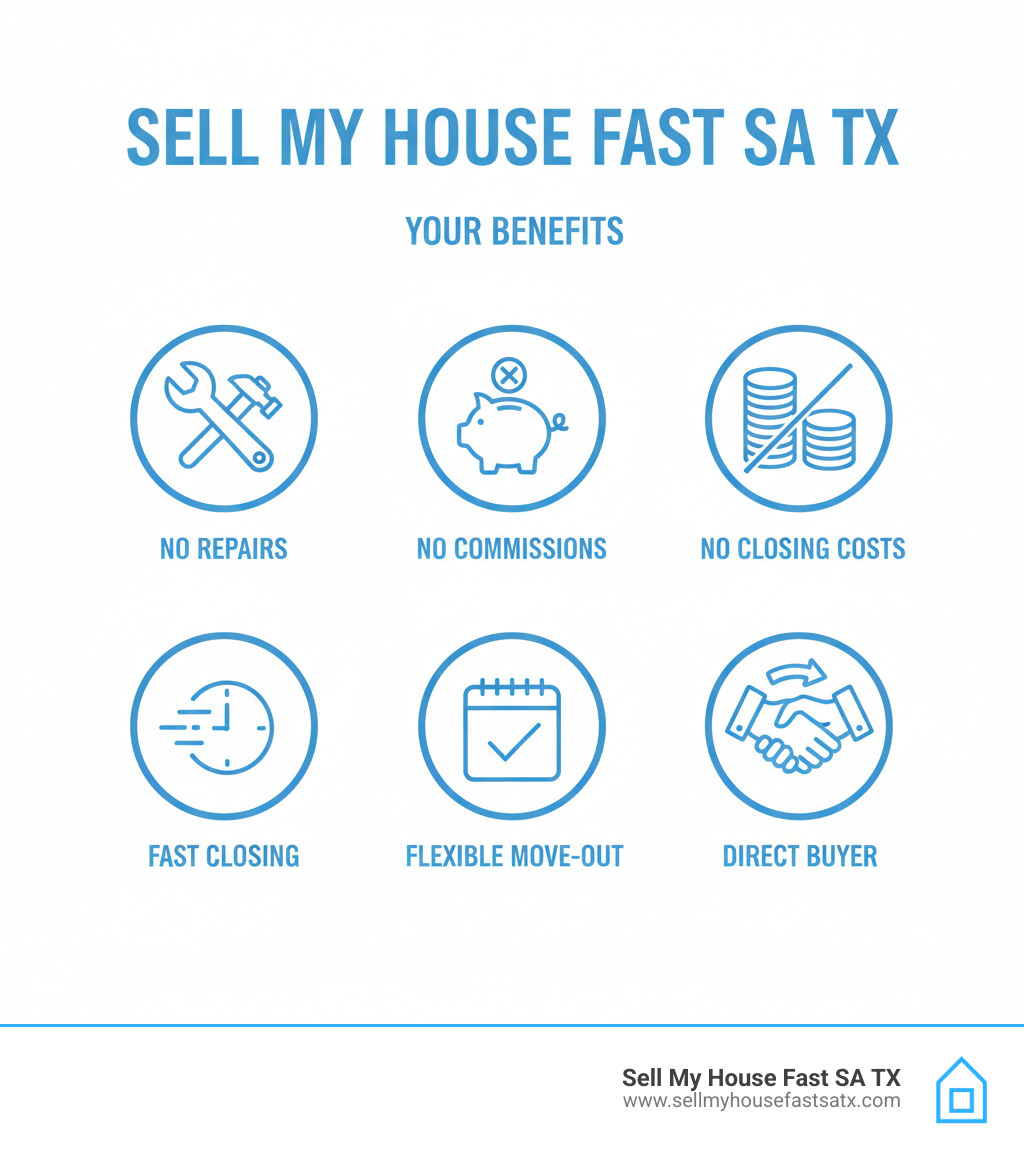 SELL MY HOUSE FAST SA TX

YOUR BENEFITS

NO REPAIRS

NO COMMISSIONS

NO CLOSING COSTS

FAST CLOSING

FLEXIBLE MOVE-OUT

DIRECT BUYER

Sell My House Fast SA TX
www.sellmyhousefastsatx.com