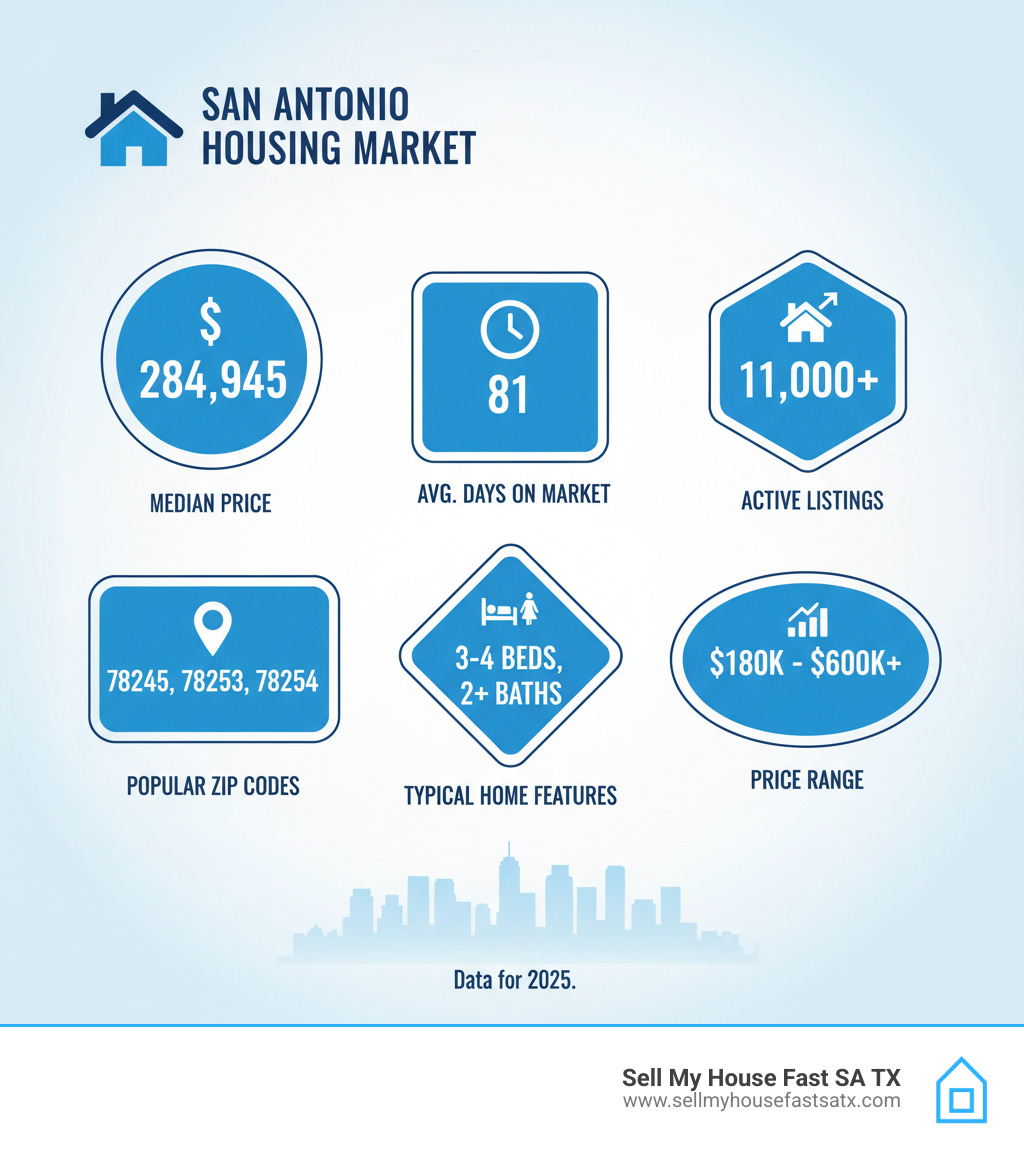 SAN ANTONIO HOUSING MARKET

$ 284,945

MEDIAN PRICE

81

AVG. DAYS ON MARKET

11,000+

ACTIVE LISTINGS

78245, 78253, 78254

POPULAR ZIP CODES

3-4 BEDS, 2+ BATHS

TYPICAL HOME FEATURES

$180K - $600K+

PRICE RANGE

Data for 2025.

Sell My House Fast SA TX
www.sellmyhousefastsatx.com