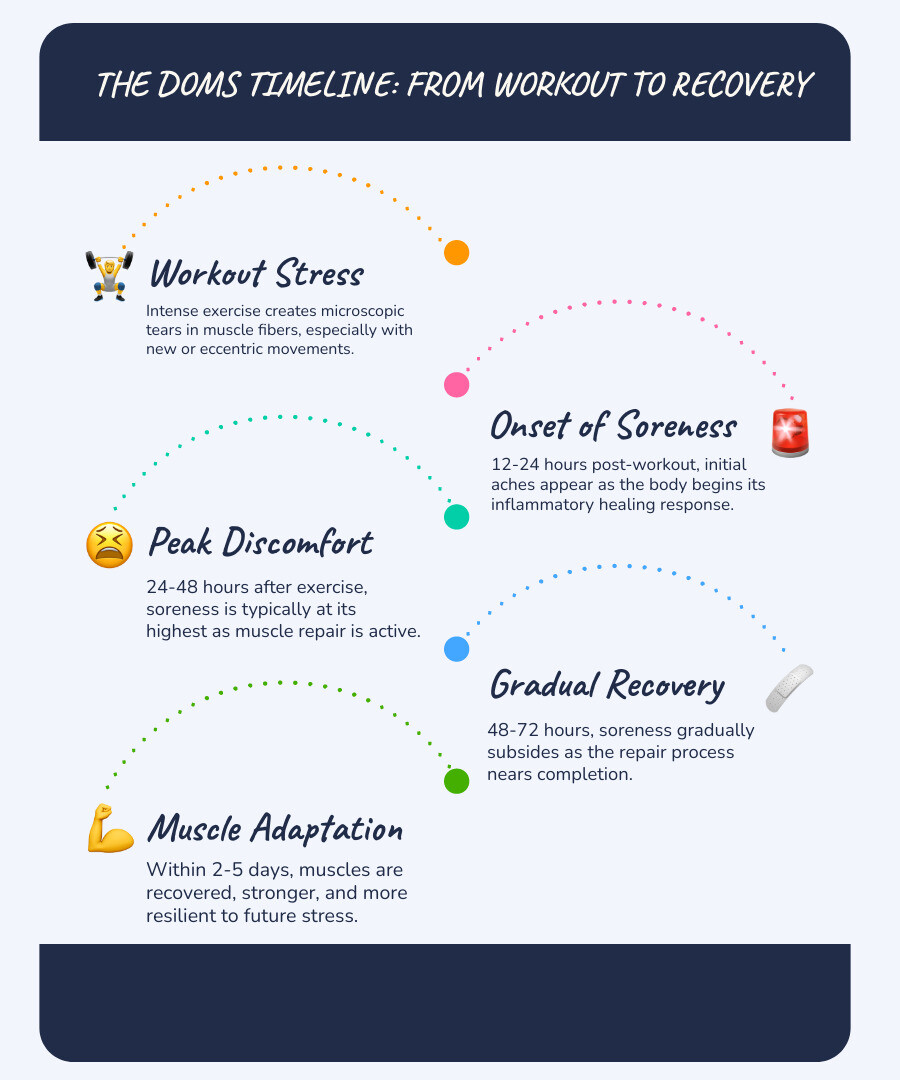 THE DOMS TIMELINE: FROM WORKOUT TO RECOVERY

Workout Stress

Intense exercise creates microscopic tears in muscle fibers, especially with new or eccentric movements.

Onset of Soreness

12-24 hours post-workout, initial aches appear as the body begins its inflammatory healing response.

Peak Discomfort

24-48 hours after exercise, soreness is typically at its highest as muscle repair is active.

Gradual Recovery

48-72 hours, soreness gradually subsides as the repair process nears completion.

Muscle Adaptation

Within 2-5 days, muscles are recovered, stronger, and more resilient to future stress.