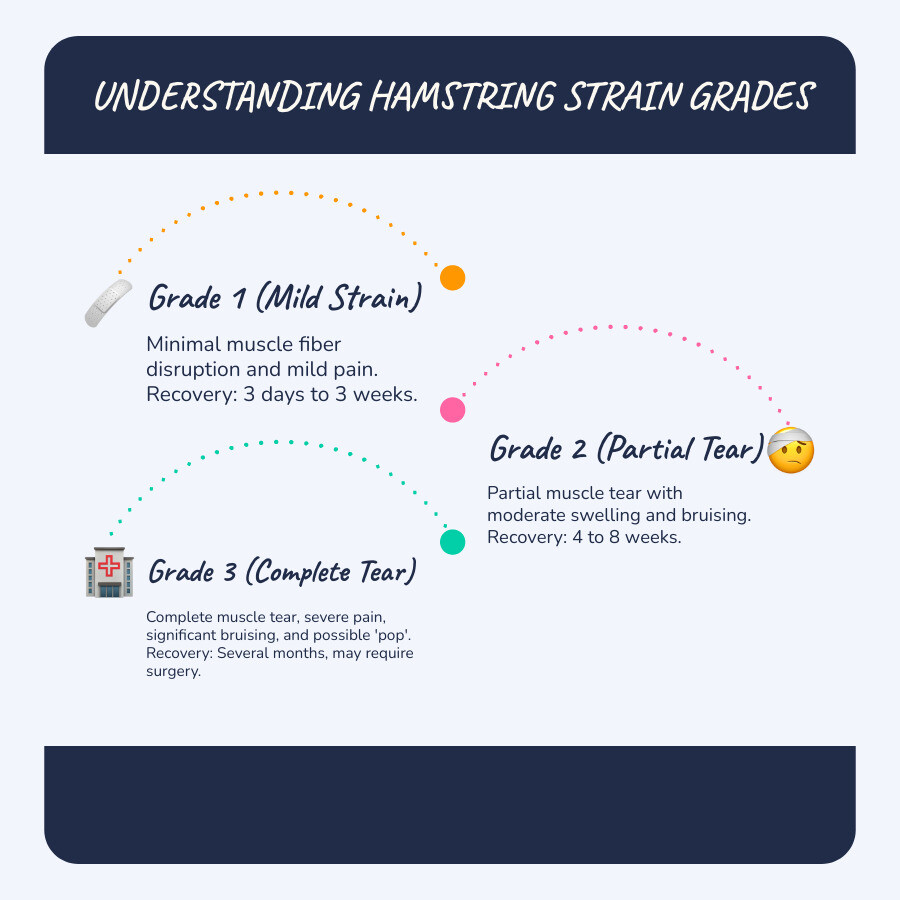 UNDERSTANDING HAMSTRING STRAIN GRADES

Grade 1 (Mild Strain)

Minimal muscle fiber disruption and mild pain. Recovery: 3 days to 3 weeks.

Grade 2 (Partial Tear)

Partial muscle tear with moderate swelling and bruising. Recovery: 4 to 8 weeks.

Grade 3 (Complete Tear)

Complete muscle tear, severe pain, significant bruising, and possible 'pop'. Recovery: Several months, may require surgery.