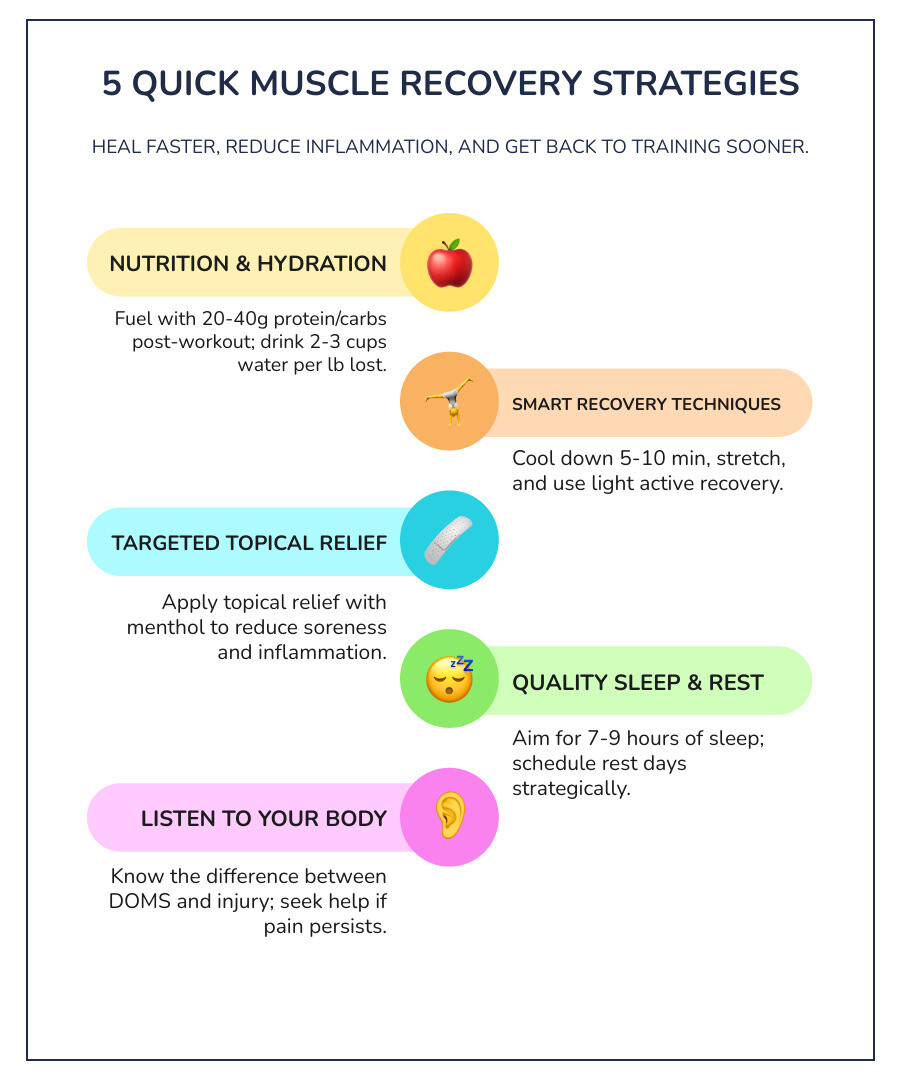 5 QUICK MUSCLE RECOVERY STRATEGIES

HEAL FASTER, REDUCE INFLAMMATION, AND GET BACK TO TRAINING SOONER.

NUTRITION & HYDRATION

Fuel with 20-40g protein/carbs post-workout; drink 2-3 cups water per lb lost.

SMART RECOVERY TECHNIQUES

Cool down 5-10 min, stretch, and use light active recovery.

TARGETED TOPICAL RELIEF

Apply topical relief with menthol to reduce soreness and inflammation.

QUALITY SLEEP & REST

Aim for 7-9 hours of sleep; schedule rest days strategically.

LISTEN TO YOUR BODY

Know the difference between DOMS and injury; seek help if pain persists.