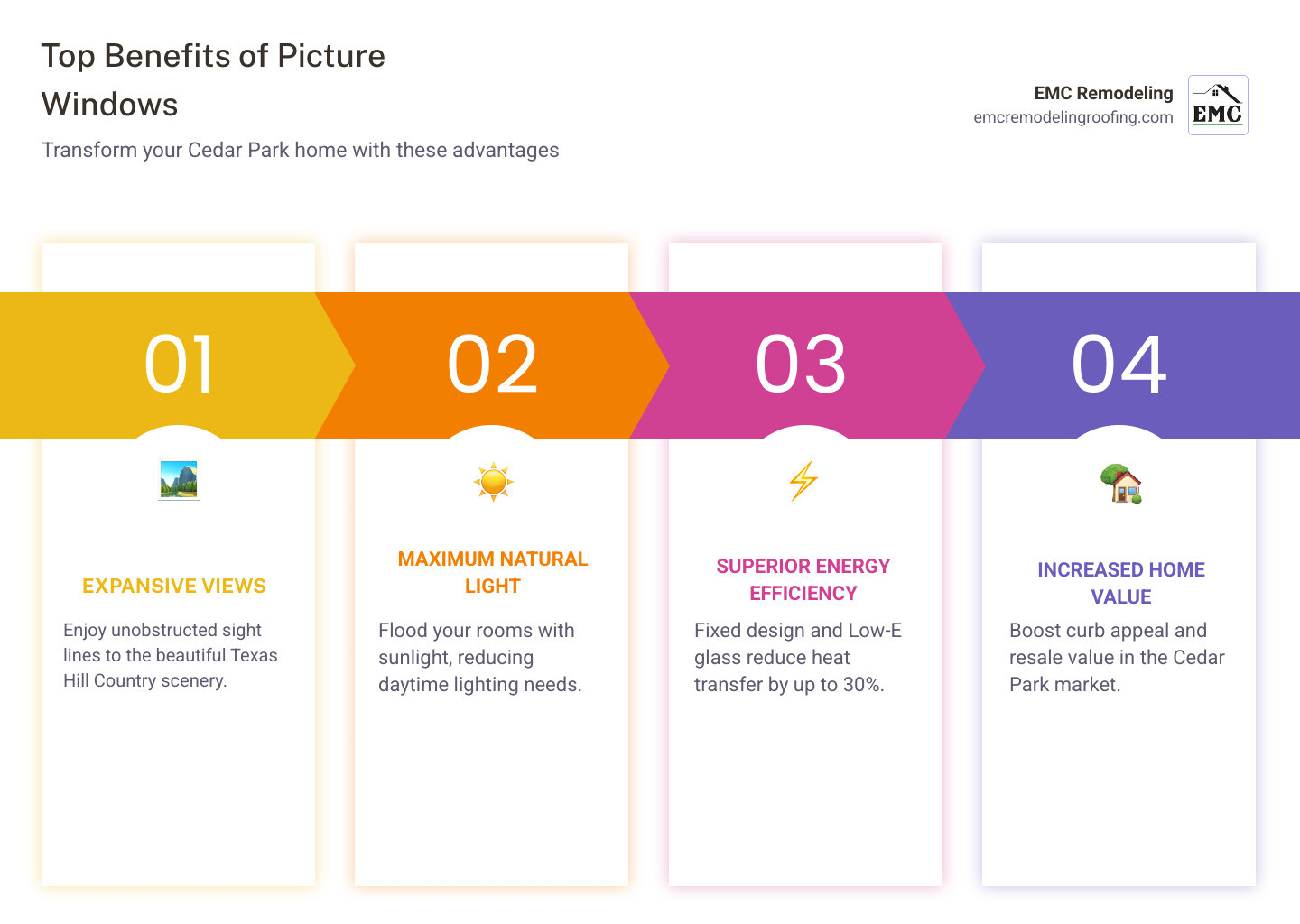 Top Benefits of Picture Windows

Transform your Cedar Park home with these advantages

EMC Remodeling
emcremodelingroofing.com

EMC

01

EXPANSIVE VIEWS

Enjoy unobstructed sight lines to the beautiful Texas Hill Country scenery.

02

MAXIMUM NATURAL LIGHT

Flood your rooms with sunlight, reducing daytime lighting needs.

03

SUPERIOR ENERGY EFFICIENCY

Fixed design and Low-E glass reduce heat transfer by up to 30%.

04

INCREASED HOME VALUE

Boost curb appeal and resale value in the Cedar Park market.