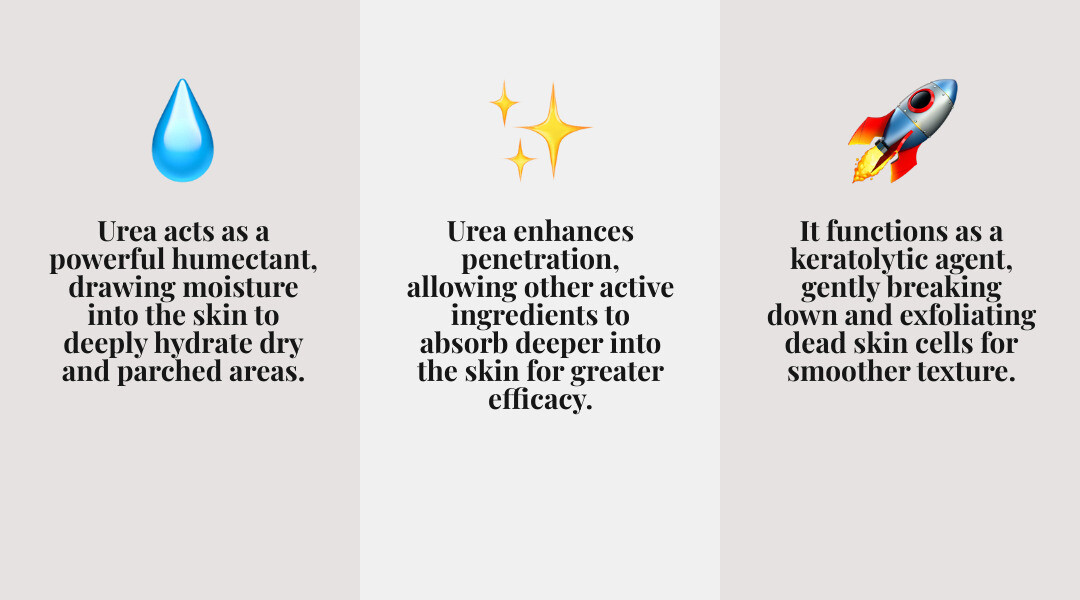 Urea acts as a powerful humectant, drawing moisture into the skin to deeply hydrate dry and parched areas.

Urea enhances penetration, allowing other active ingredients to absorb deeper into the skin for greater efficacy.

It functions as a keratolytic agent, gently breaking down and exfoliating dead skin cells for smoother texture.