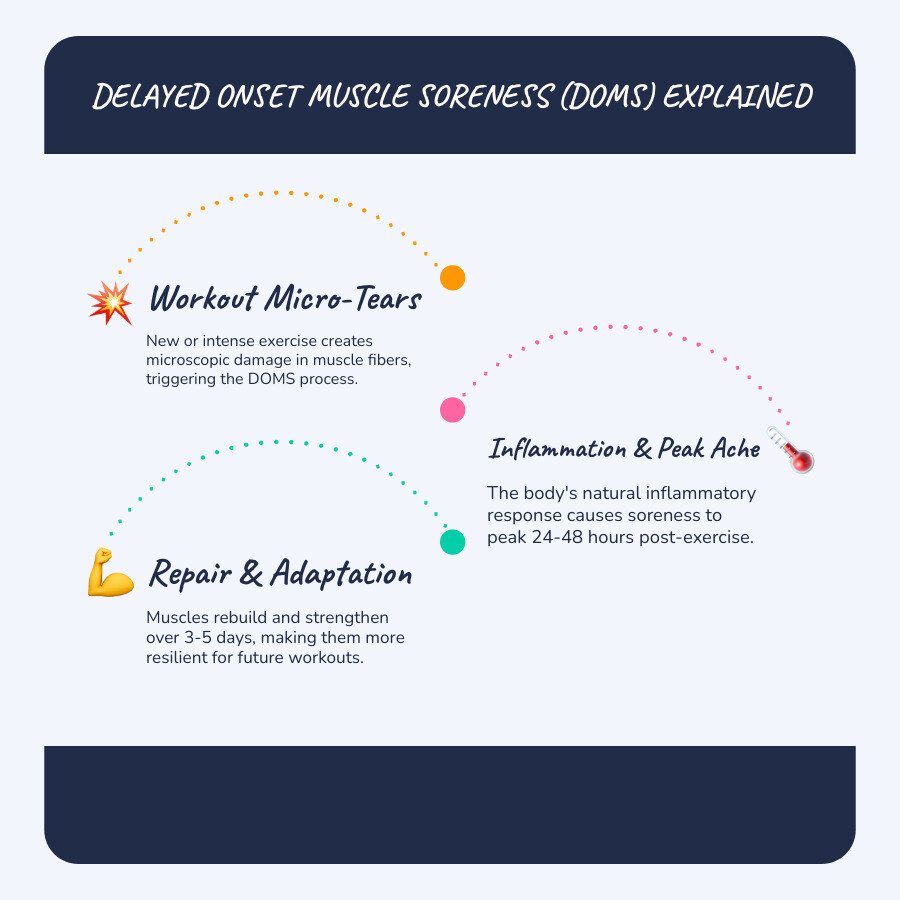 DELAYED ONSET MUSCLE SORENESS (DOMS) EXPLAINED

Workout Micro-Tears

New or intense exercise creates microscopic damage in muscle fibers, triggering the DOMS process.

Inflammation & Peak Ache

The body's natural inflammatory response causes soreness to peak 24-48 hours post-exercise.

Repair & Adaptation

Muscles rebuild and strengthen over 3-5 days, making them more resilient for future workouts.