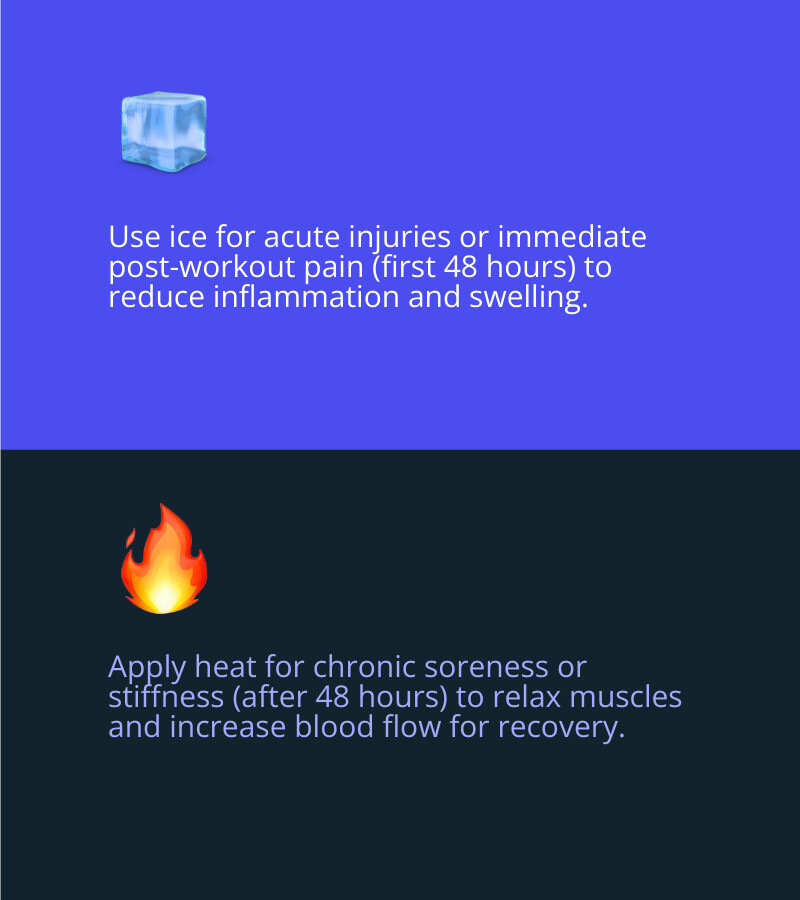 Use ice for acute injuries or immediate post-workout pain (first 48 hours) to reduce inflammation and swelling.

Apply heat for chronic soreness or stiffness (after 48 hours) to relax muscles and increase blood flow for recovery.