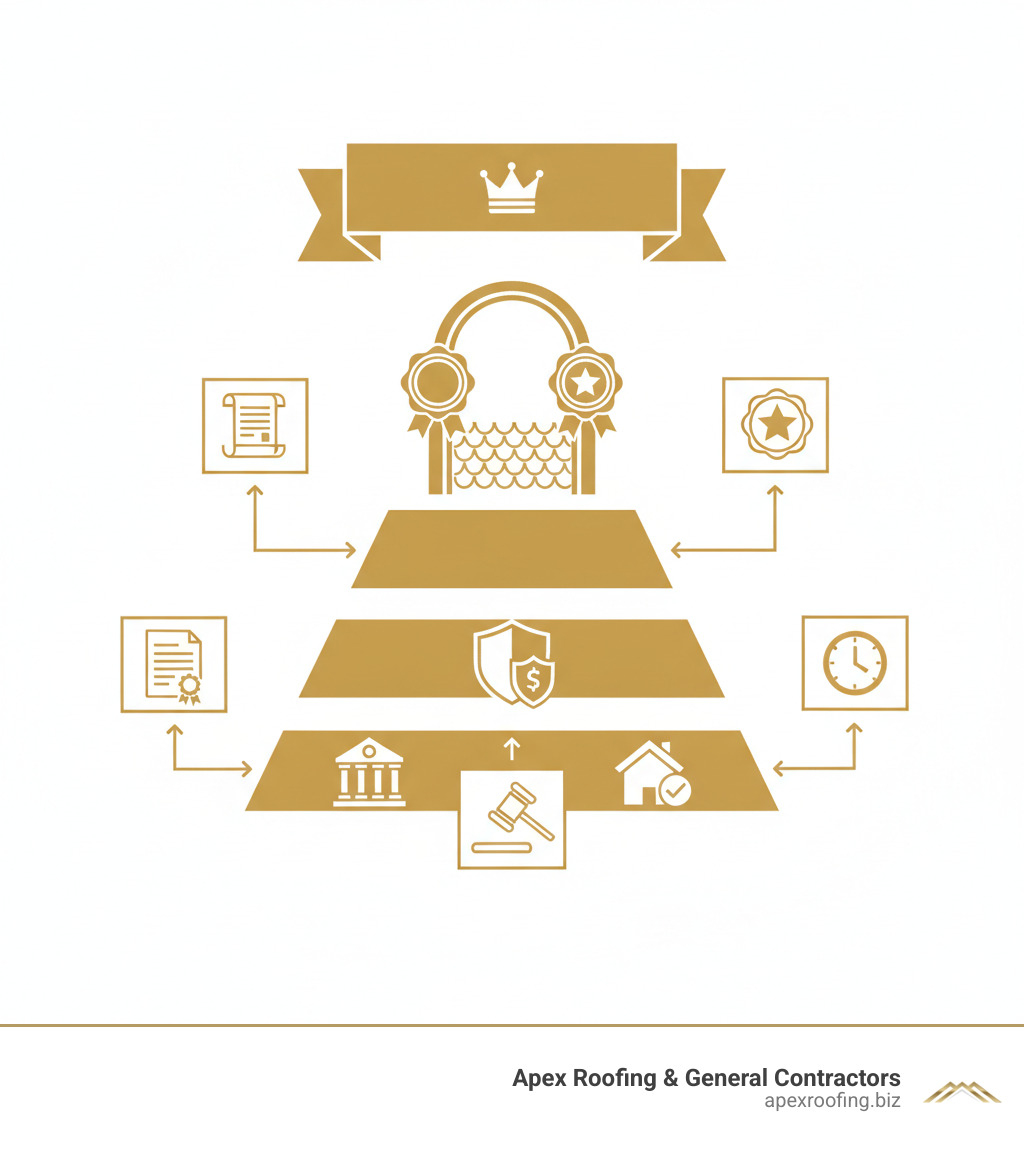 Apex Roofing & General Contractors
apexroofing.biz