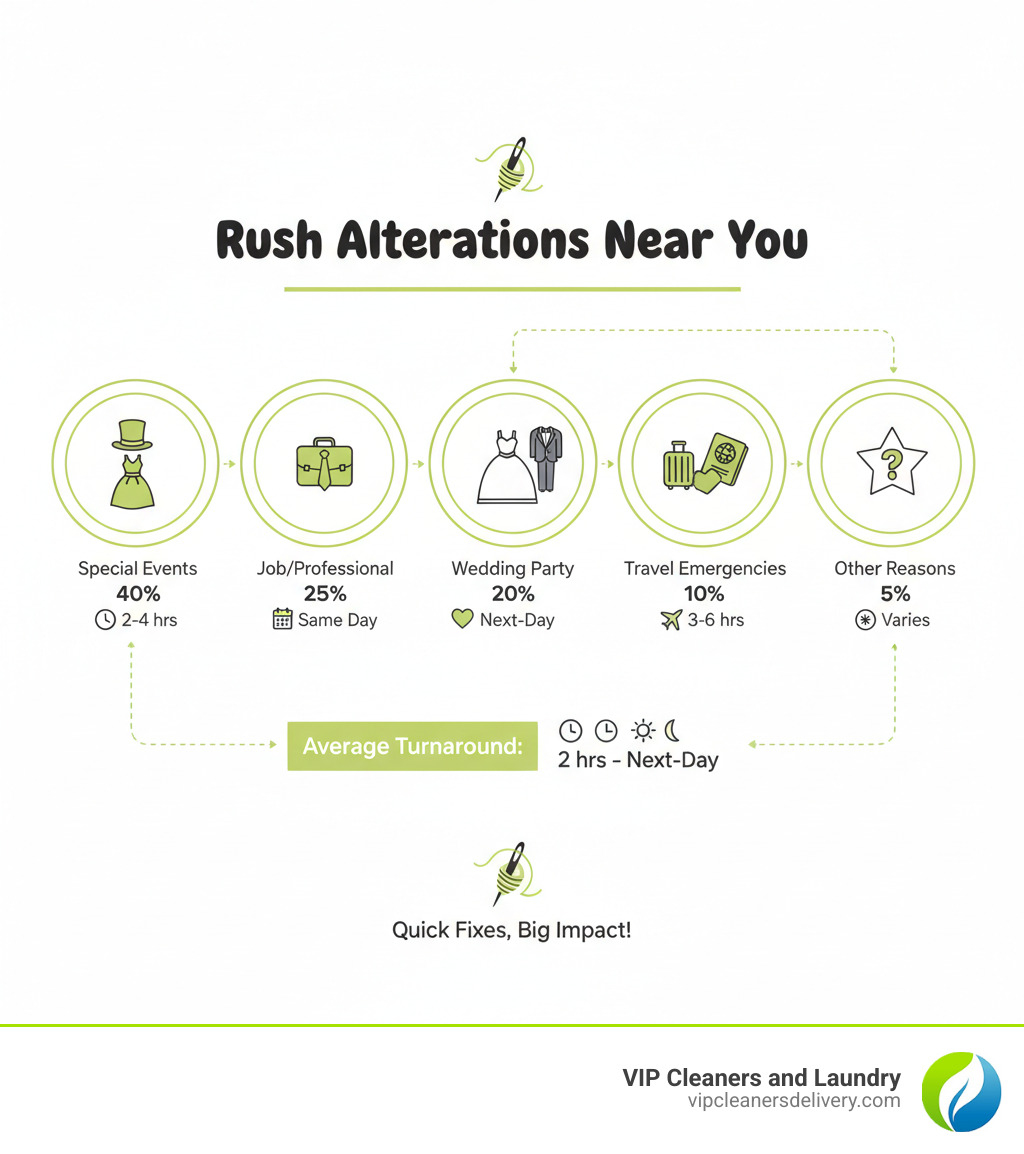 Rush Alterations Near You

Special Events
40%
2-4 hrs

Job/Professional
25%
Same Day

Wedding Party
20%
Next-Day

Travel Emergencies
10%
3-6 hrs

Other Reasons
5%
Varies

Average Turnaround:
2 hrs - Next-Day

Quick Fixes, Big Impact!

VIP Cleaners and Laundry
vipcleanersdelivery.com