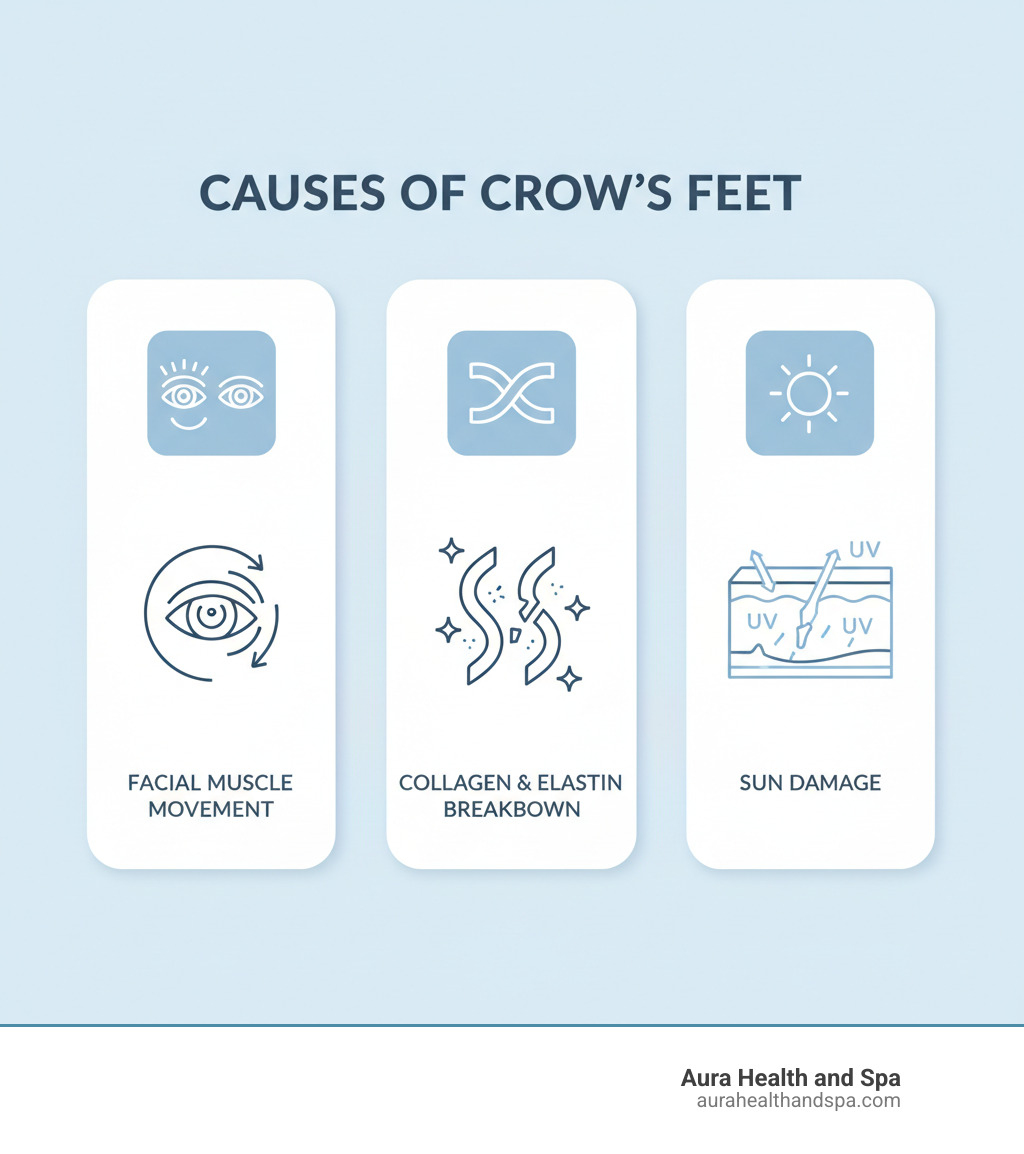 CAUSES OF CROW'S FEET

FACIAL MUSCLE MOVEMENT

COLLAGEN & ELASTIN BREAKBOWN

UV

UV

UV

SUN DAMAGE

Aura Health and Spa
aurahealthandspa.com