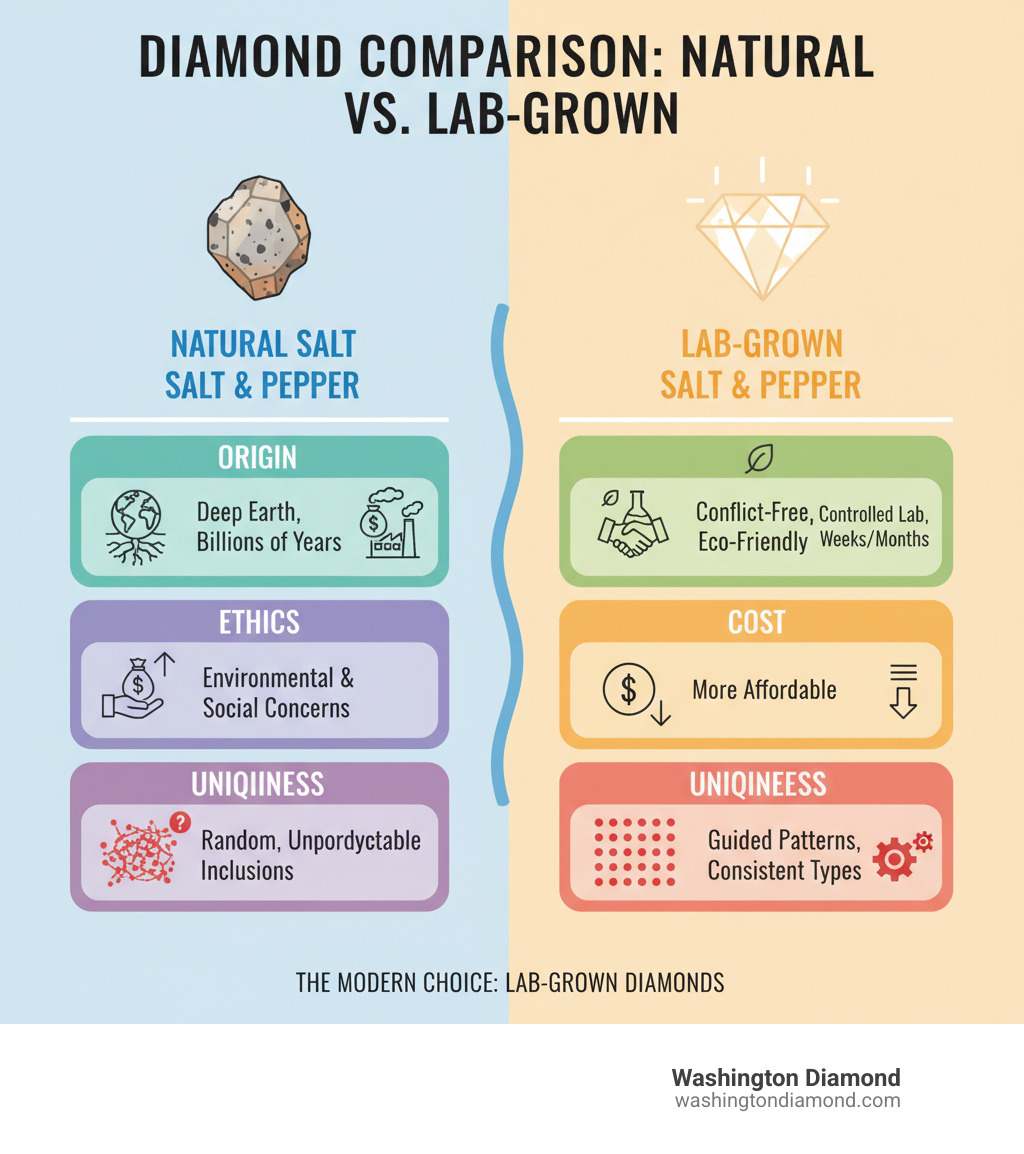 DIAMOND COMPARISON: NATURAL VS. LAB-GROWN

NATURAL SALT
SALT & PEPPER

ORIGIN

Deep Earth, Billions of Years

ETHICS

Environmental & Social Concerns

UNIQIINESS

Random, Unpordyctable Inclusions

LAB-GROWN
SALT & PEPPER

Conflict-Free, Eco-Friendly

Controlled Lab, Weeks/Months

COST

More Affordable

UNIQINEESS

Guided Patterns, Consistent Types

THE MODERN CHOICE: LAB-GROWN DIAMONDS

Washington Diamond
washingtondiamond.com