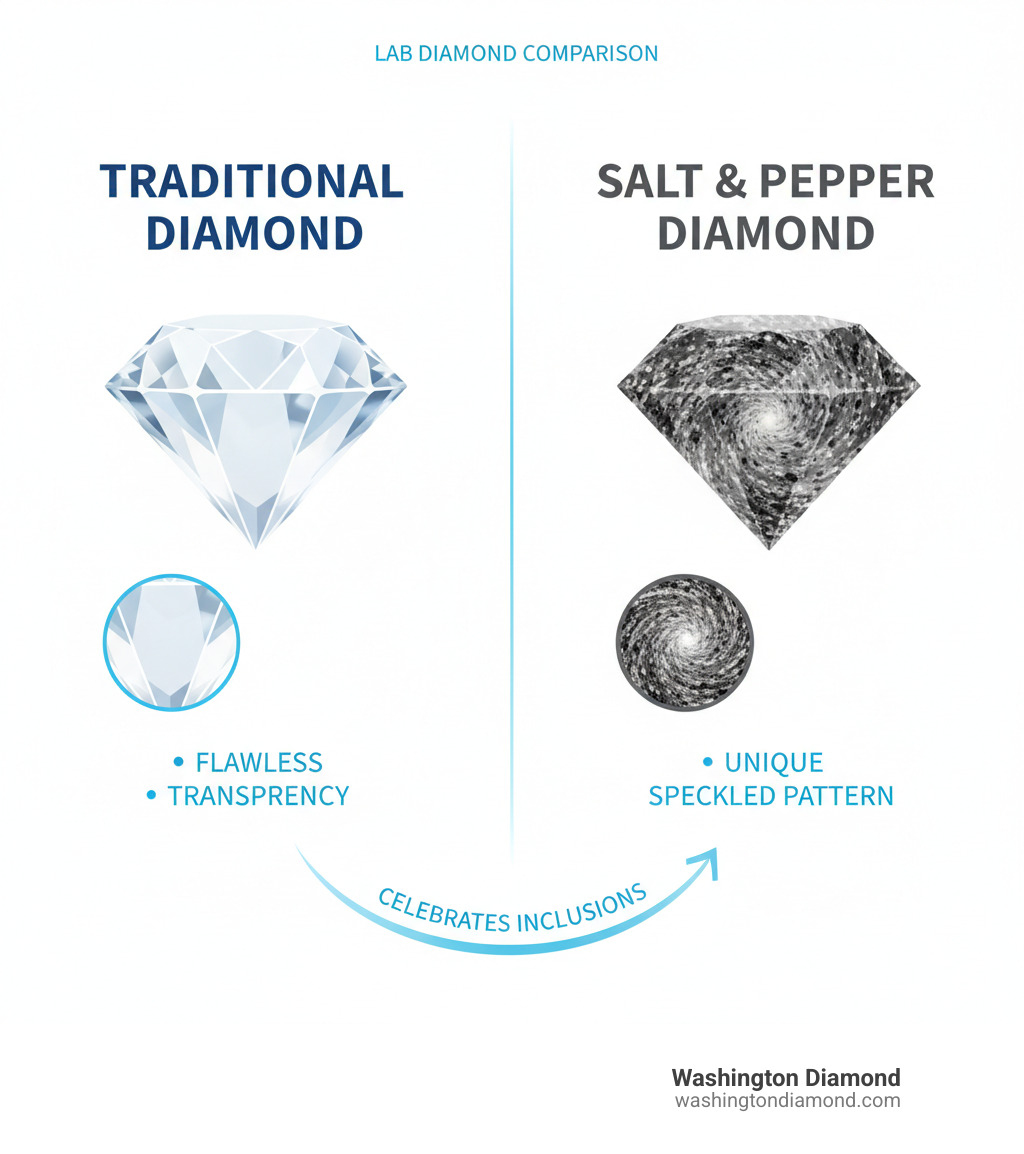 LAB DIAMOND COMPARISON

TRADITIONAL DIAMOND

• FLAWLESS
• TRANSPRENCY

SALT & PEPPER DIAMOND

• UNIQUE SPECKLED PATTERN

CELEBRATES INCLUSIONS

Washington Diamond
washingtondiamond.com