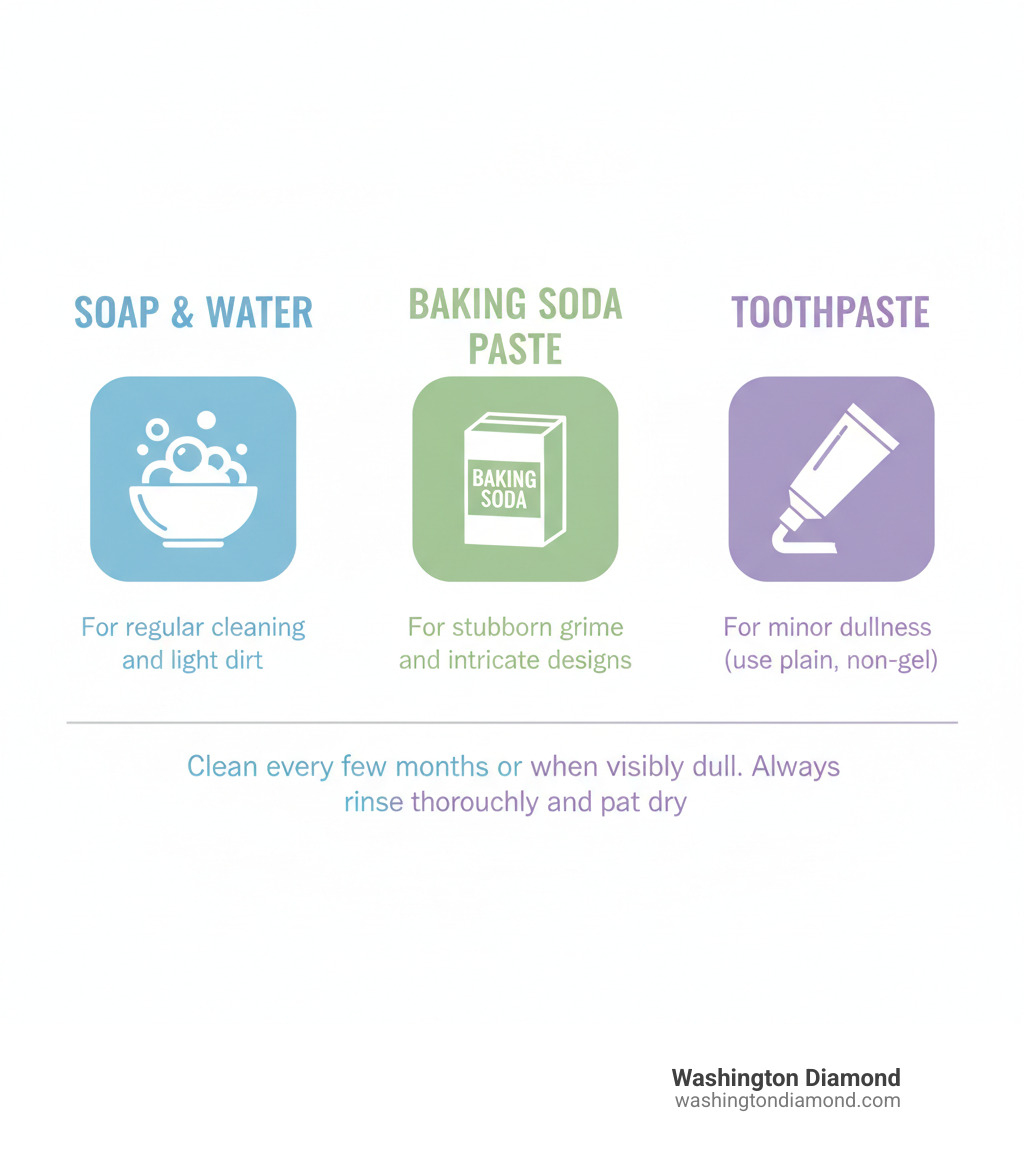 SOAP & WATER

For regular cleaning and light dirt

BAKING SODA PASTE

BAKING SODA

For stubborn grime and intricate designs

TOOTHPASTE

For minor dullness (use plain, non-gel)

Clean every few months or when visibly dull. Always rinse thorouchly and pat dry

Washington Diamond
washingtondiamond.com