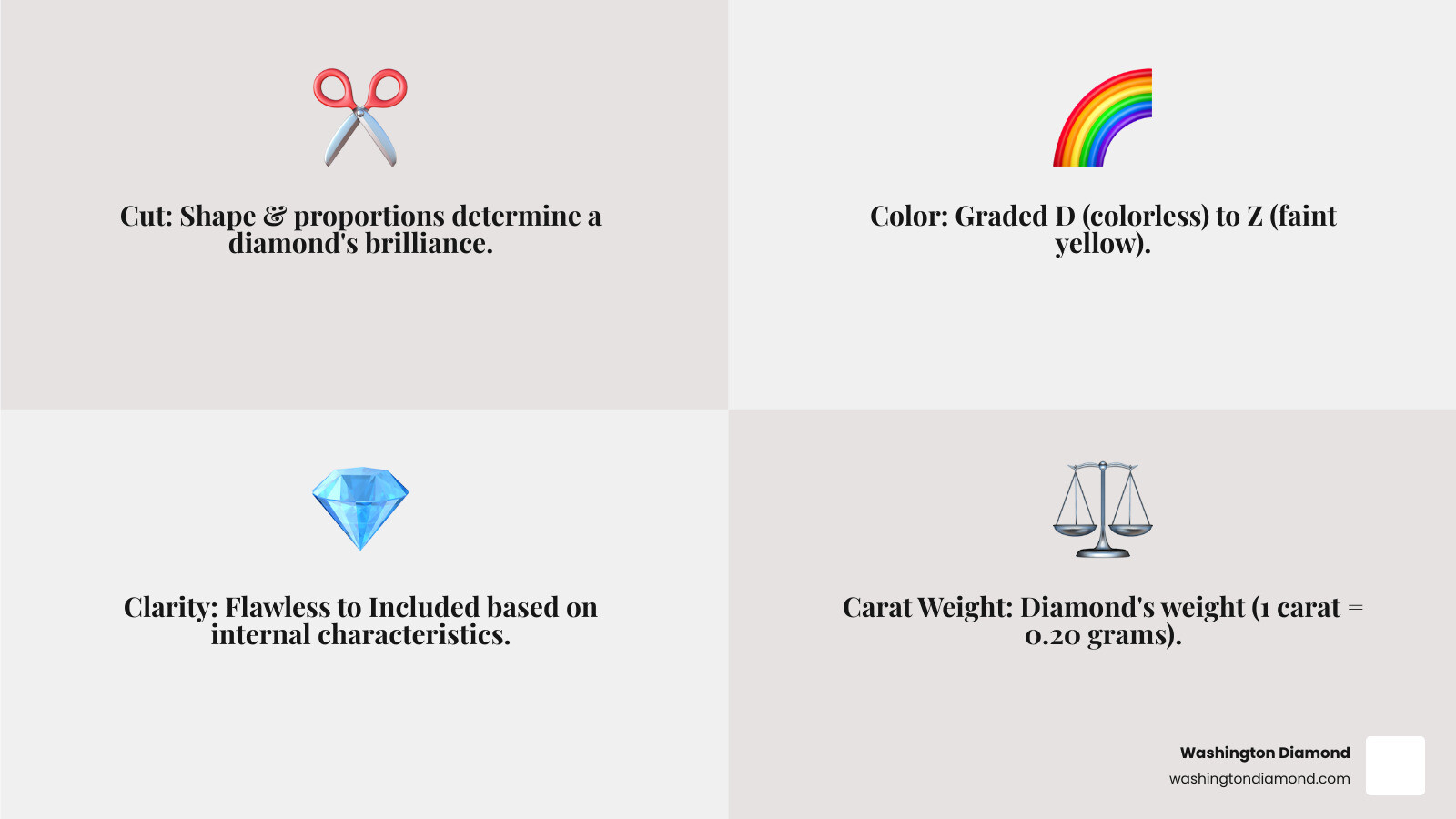 Cut: Shape & proportions determine a diamond's brilliance.

Color: Graded D (colorless) to Z (faint yellow).

Clarity: Flawless to Included based on internal characteristics.

Carat Weight: Diamond's weight (1 carat = 0.20 grams).

Washington Diamond
washingtondiamond.com