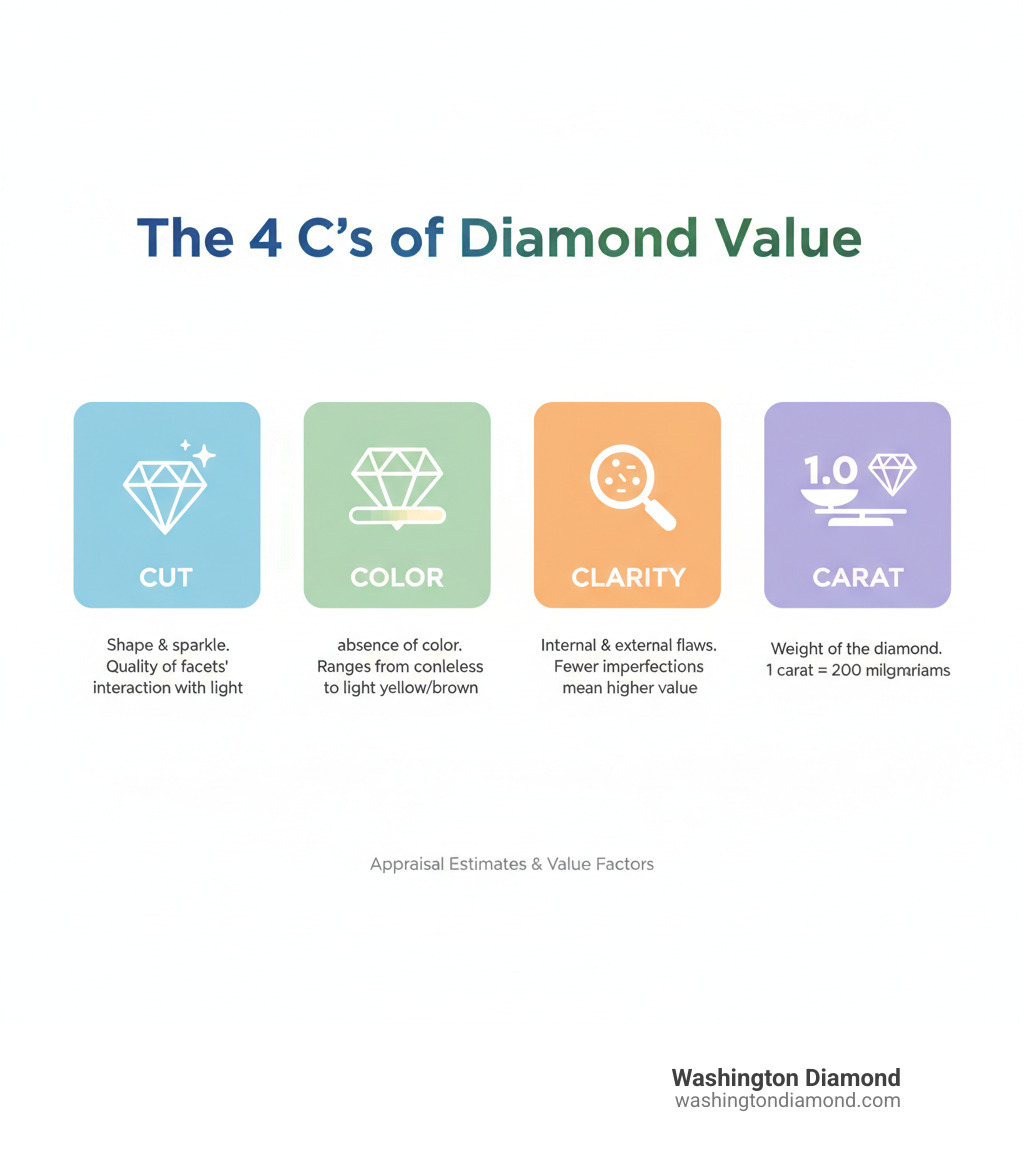 The 4 C's of Diamond Value

CUT

Shape & sparkle. Quality of facets' interaction with light

COLOR

absence of color. Ranges from conleless to light yellow/brown

CLARITY

Internal & external flaws. Fewer imperfections mean higher value

1.0

CARAT

Weight of the diamond. 1 carat = 200 milgmriams

Appraisal Estimates & Value Factors

Washington Diamond
washingtondiamond.com