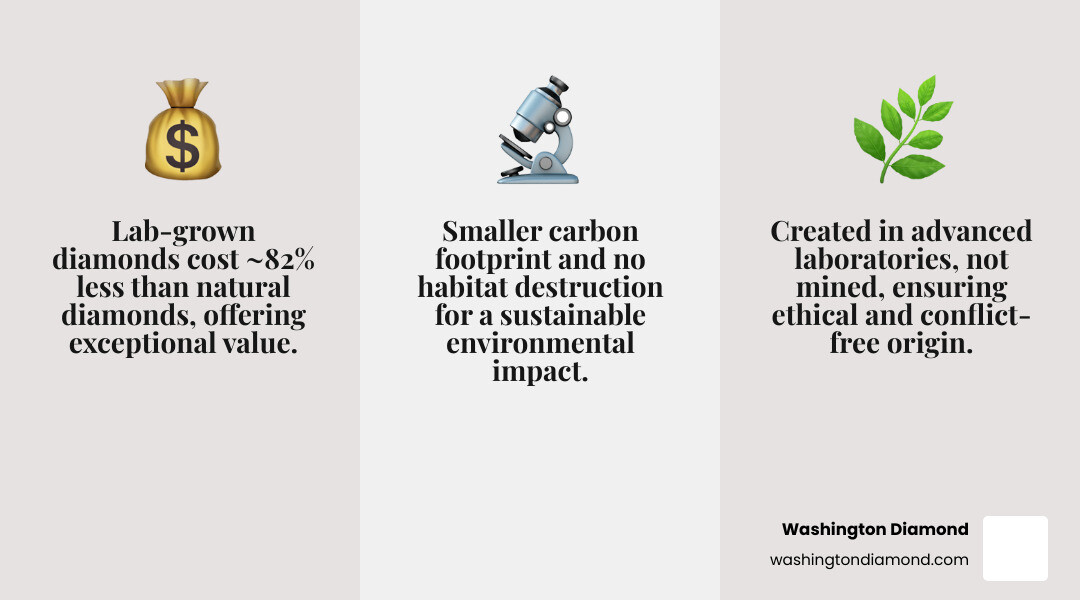 Lab-grown diamonds cost ~82% less than natural diamonds, offering exceptional value.

Smaller carbon footprint and no habitat destruction for a sustainable environmental impact.

Created in advanced laboratories, not mined, ensuring ethical and conflict-free origin.

Washington Diamond
washingtondiamond.com