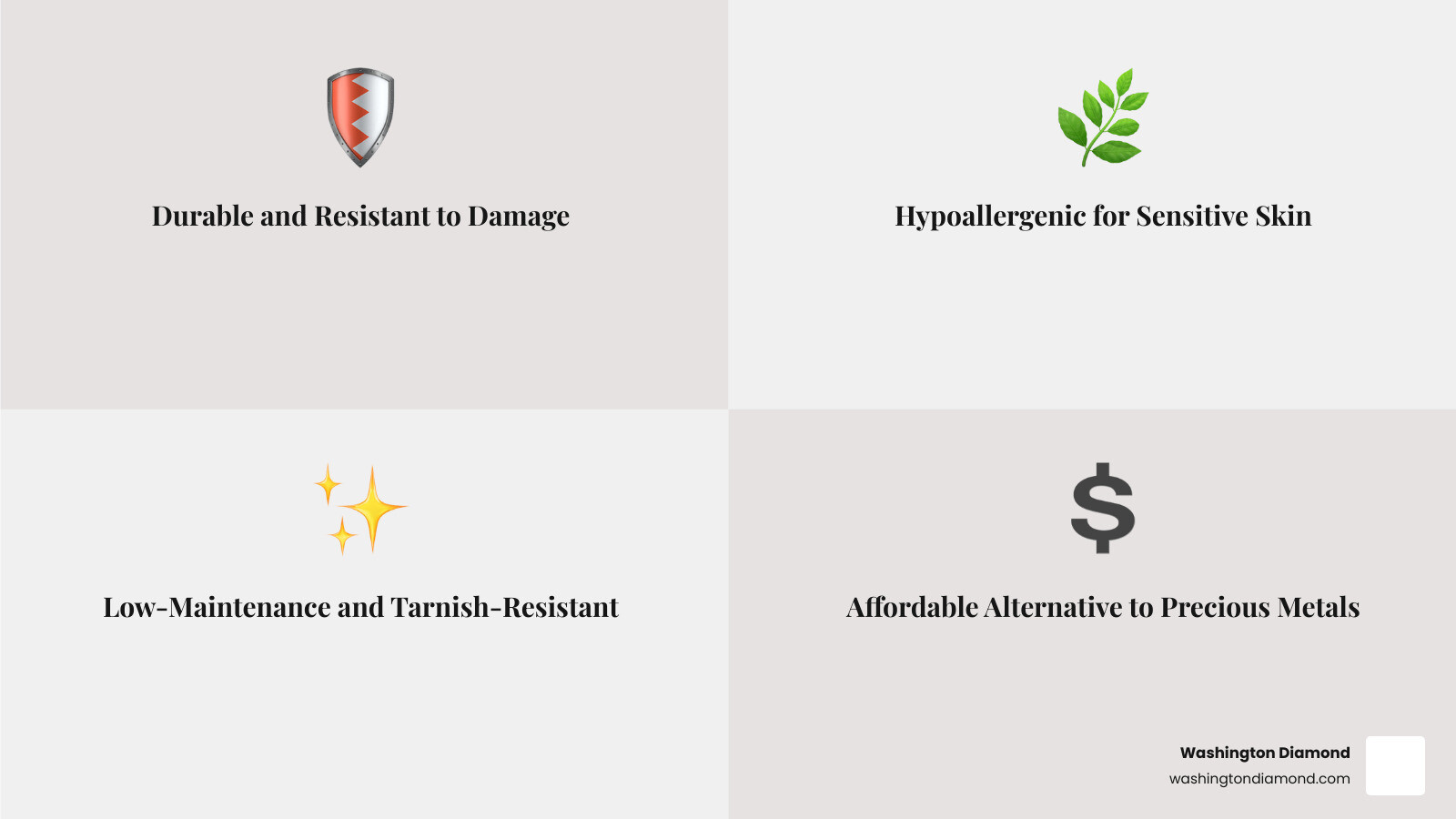 Durable and Resistant to Damage

Hypoallergenic for Sensitive Skin

Low-Maintenance and Tarnish-Resistant

$

Affordable Alternative to Precious Metals

Washington Diamond
washingtondiamond.com