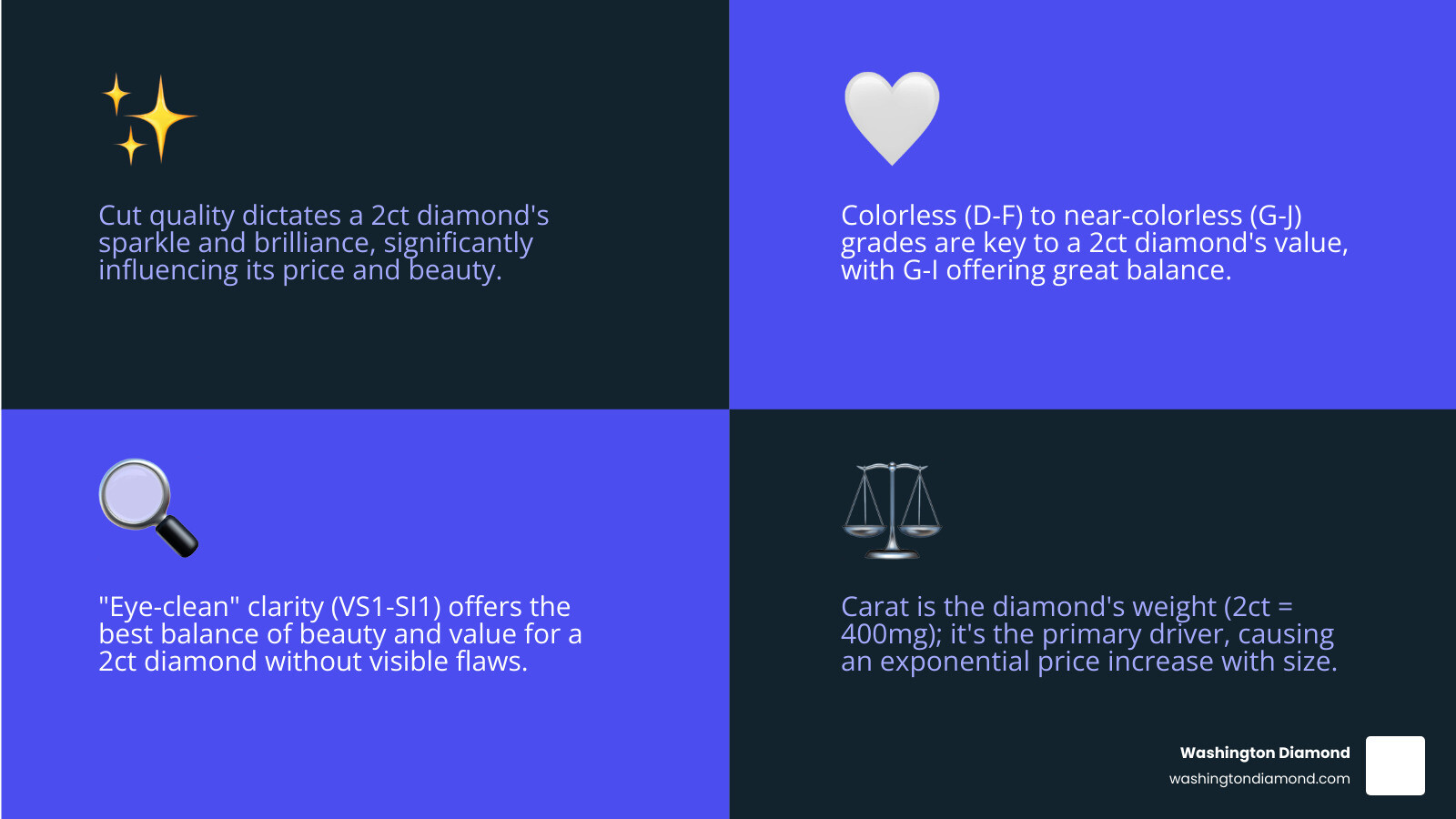 Cut quality dictates a 2ct diamond's sparkle and brilliance, significantly influencing its price and beauty.

Colorless (D-F) to near-colorless (G-J) grades are key to a 2ct diamond's value, with G-I offering great balance.

"Eye-clean" clarity (VS1-SI1) offers the best balance of beauty and value for a 2ct diamond without visible flaws.

Carat is the diamond's weight (2ct = 400mg); it's the primary driver, causing an exponential price increase with size.

Washington Diamond
washingtondiamond.com