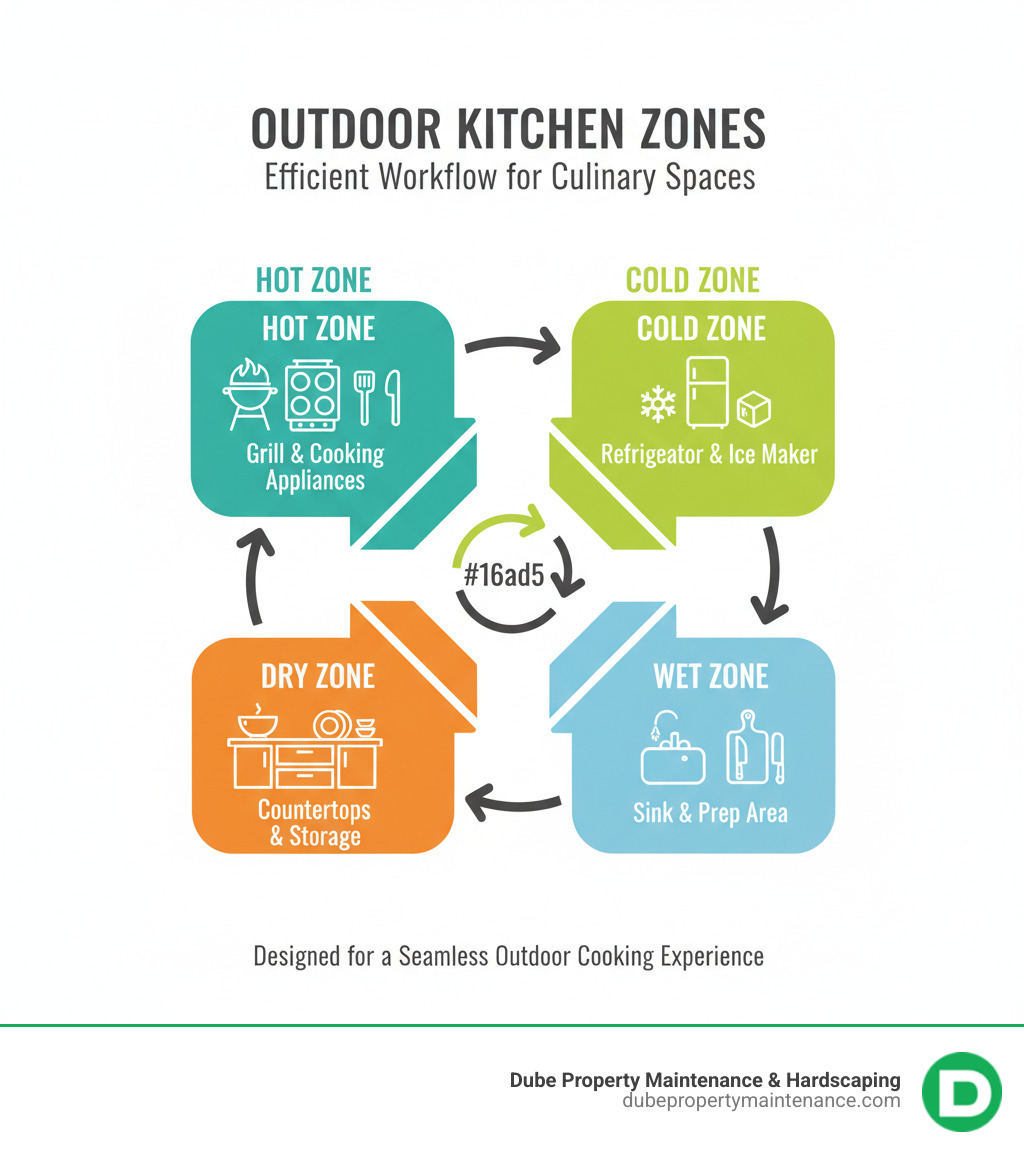 OUTDOOR KITCHEN ZONES
Efficient Workflow for Culinary Spaces

HOT ZONE
HOT ZONE
Grill & Cooking Appliances

COLD ZONE
COLD ZONE
Refrigeator & Ice Maker

#16ad5

DRY ZONE
Countertops & Storage

WET ZONE
Sink & Prep Area

Designed for a Seamless Outdoor Cooking Experience

Dube Property Maintenance & Hardscaping
dubepropertymaintenance.com
D