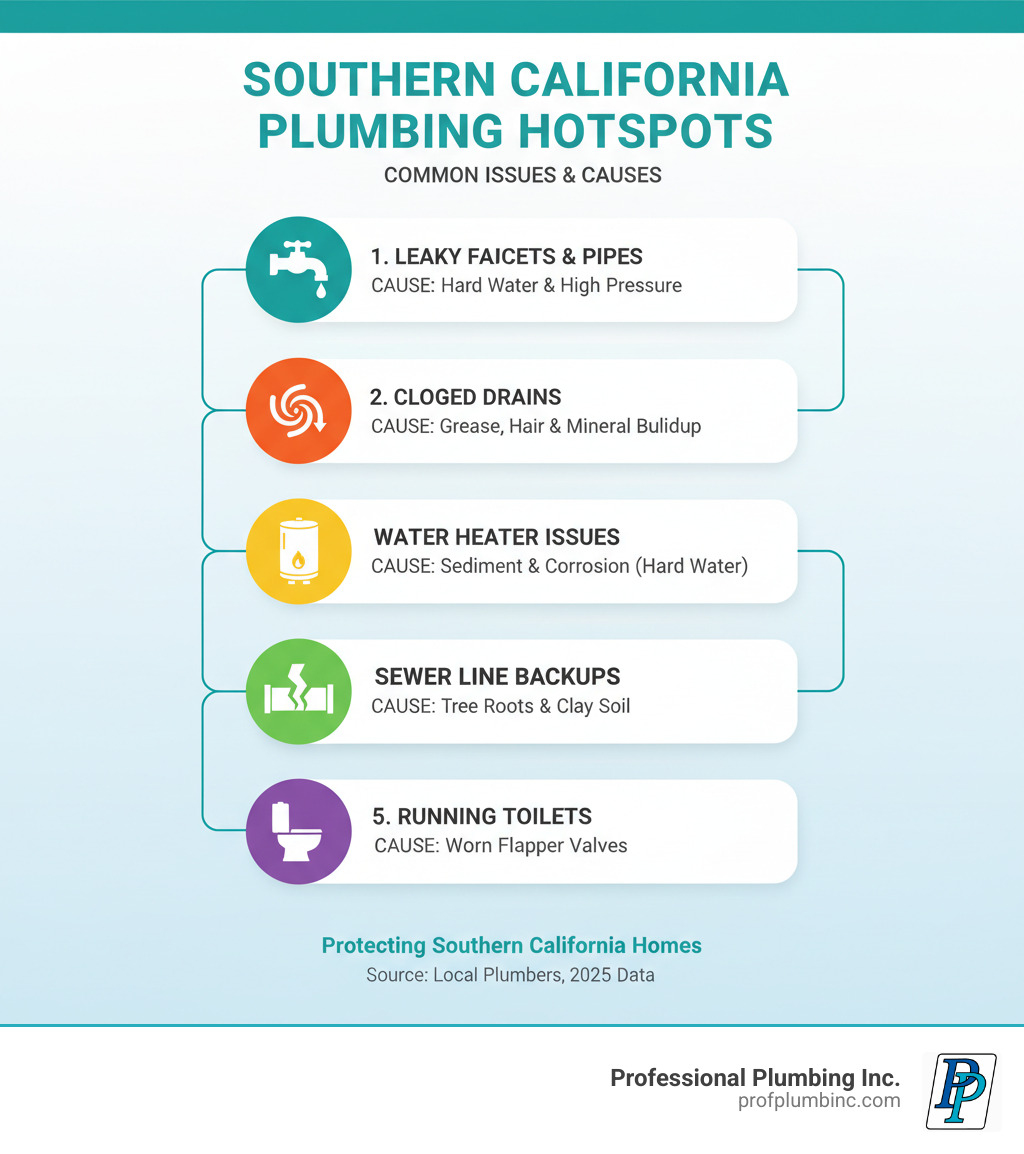 SOUTHERN CALIFORNIA PLUMBING HOTSPOTS

COMMON ISSUES & CAUSES

1. LEAKY FAICETS & PIPES
CAUSE: Hard Water & High Pressure

2. CLOGED DRAINS
CAUSE: Grease, Hair & Mineral Bulidup

WATER HEATER ISSUES
CAUSE: Sediment & Corrosion (Hard Water)

SEWER LINE BACKUPS
CAUSE: Tree Roots & Clay Soil

5. RUNNING TOILETS
CAUSE: Worn Flapper Valves

Protecting Southern California Homes
Source: Local Plumbers, 2025 Data

Professional Plumbing Inc.
profplumbinc.com

PP