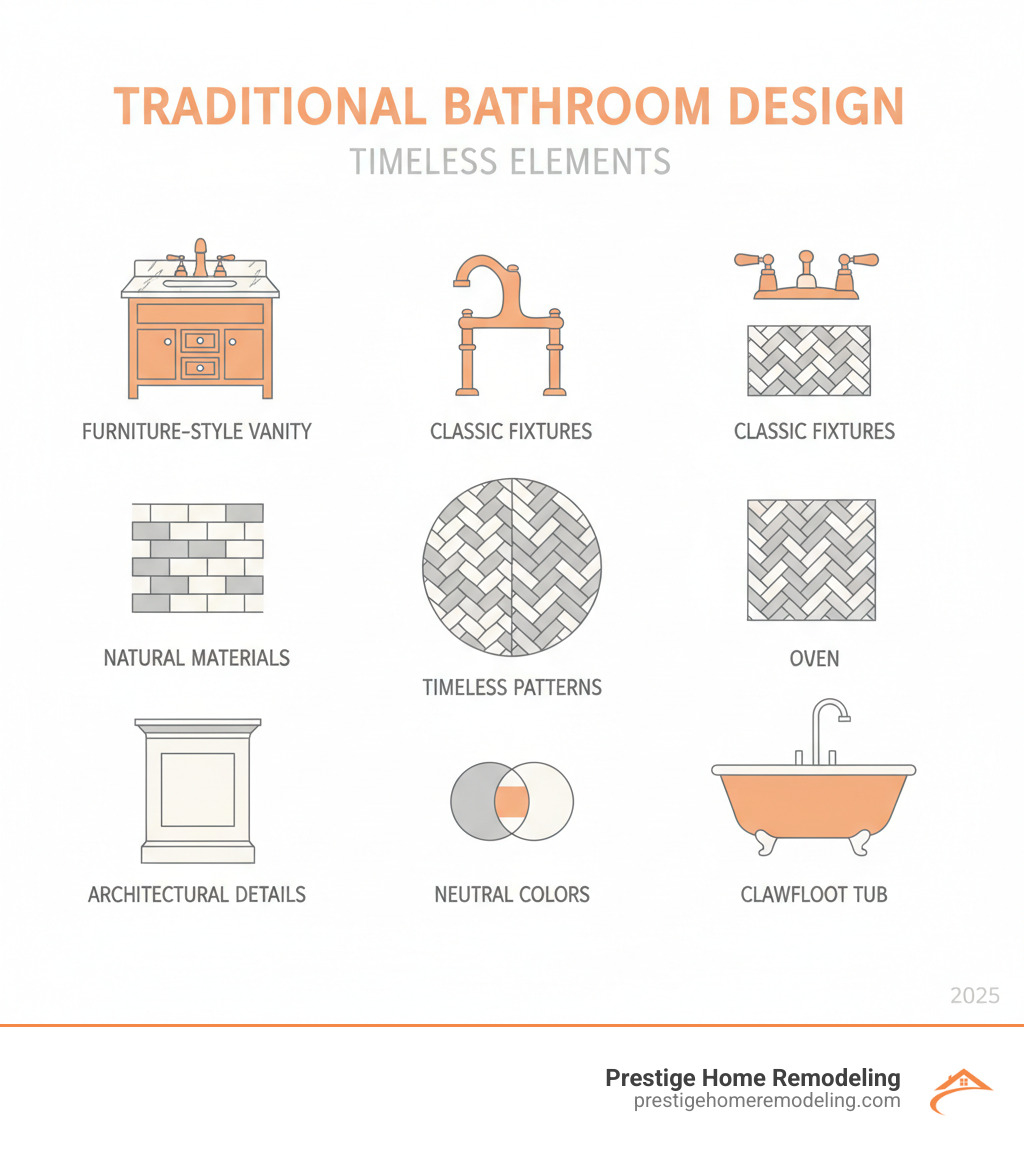 TRADITIONAL BATHROOM DESIGN

TIMELESS ELEMENTS

FURNITURE-STYLE VANITY

CLASSIC FIXTURES

CLASSIC FIXTURES

NATURAL MATERIALS

TIMELESS PATTERNS

OVEN

ARCHITECTURAL DETAILS

NEUTRAL COLORS

CLAWFLOOT TUB

2025

Prestige Home Remodeling
prestigehomeremodeling.com