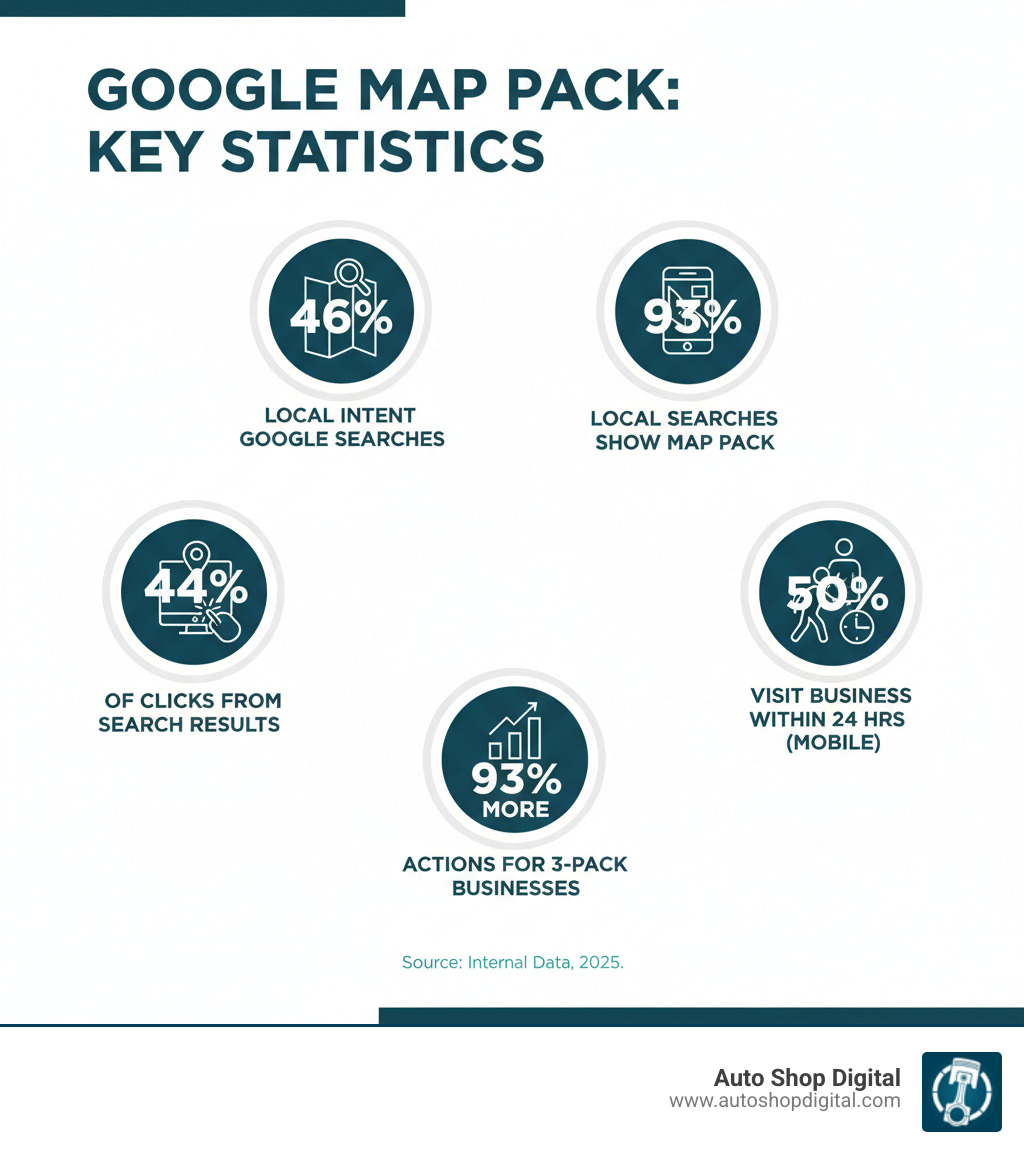 GOOGLE MAP PACK: KEY STATISTICS

46%
LOCAL INTENT GOOGLE SEARCHES

93%
LOCAL SEARCHES SHOW MAP PACK

44%
OF CLICKS FROM SEARCH RESULTS

50%
VISIT BUSINESS WITHIN 24 HRS (MOBILE)

93% MORE
ACTIONS FOR 3-PACK BUSINESSES

Source: Internal Data, 2025.

Auto Shop Digital
www.autoshopdigital.com