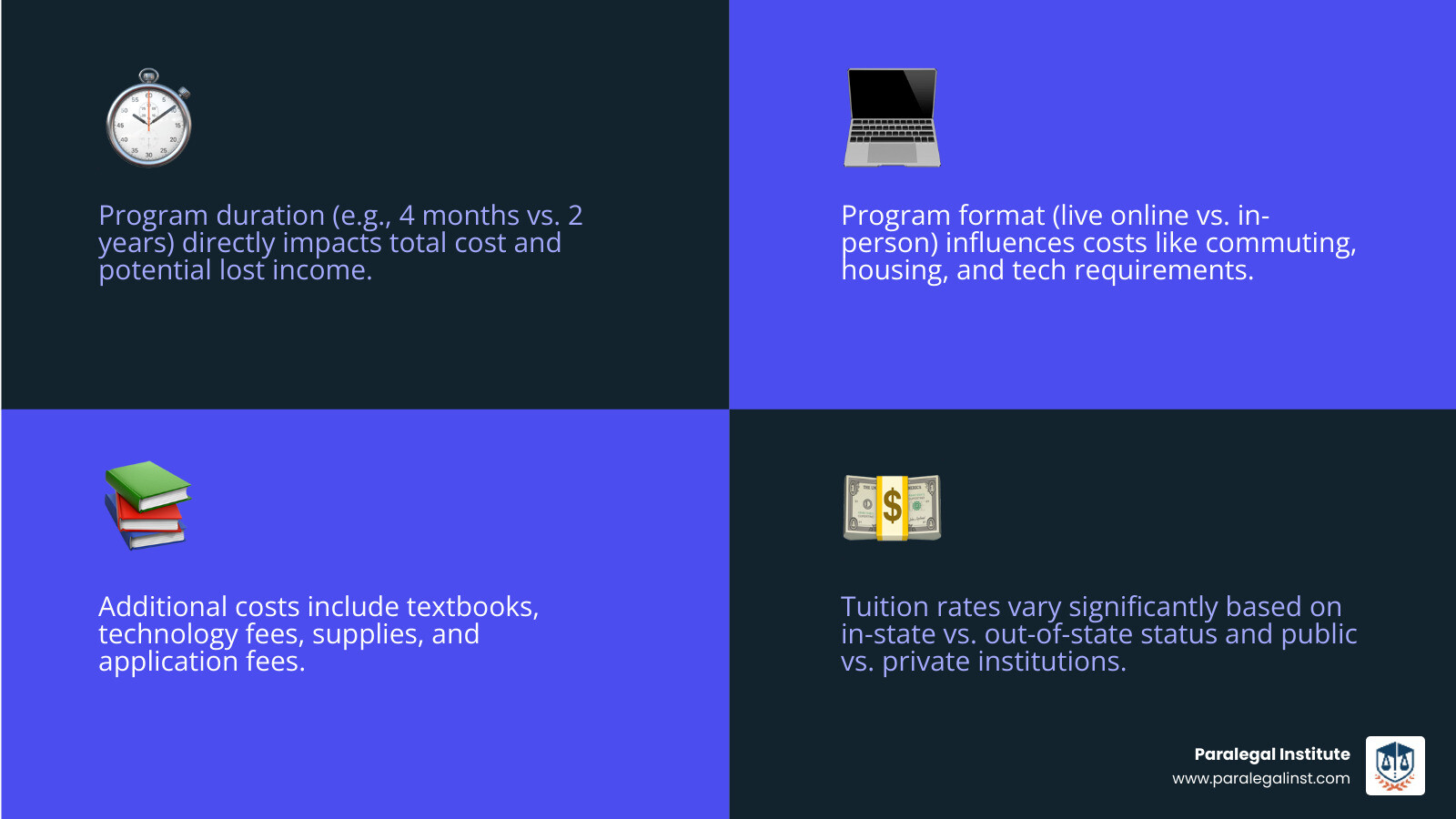 Program duration (e.g., 4 months vs. 2 years) directly impacts total cost and potential lost income.

Program format (live online vs. in-person) influences costs like commuting, housing, and tech requirements.

Additional costs include textbooks, technology fees, supplies, and application fees.

Tuition rates vary significantly based on in-state vs. out-of-state status and public vs. private institutions.

Paralegal Institute
www.paralegalinst.com