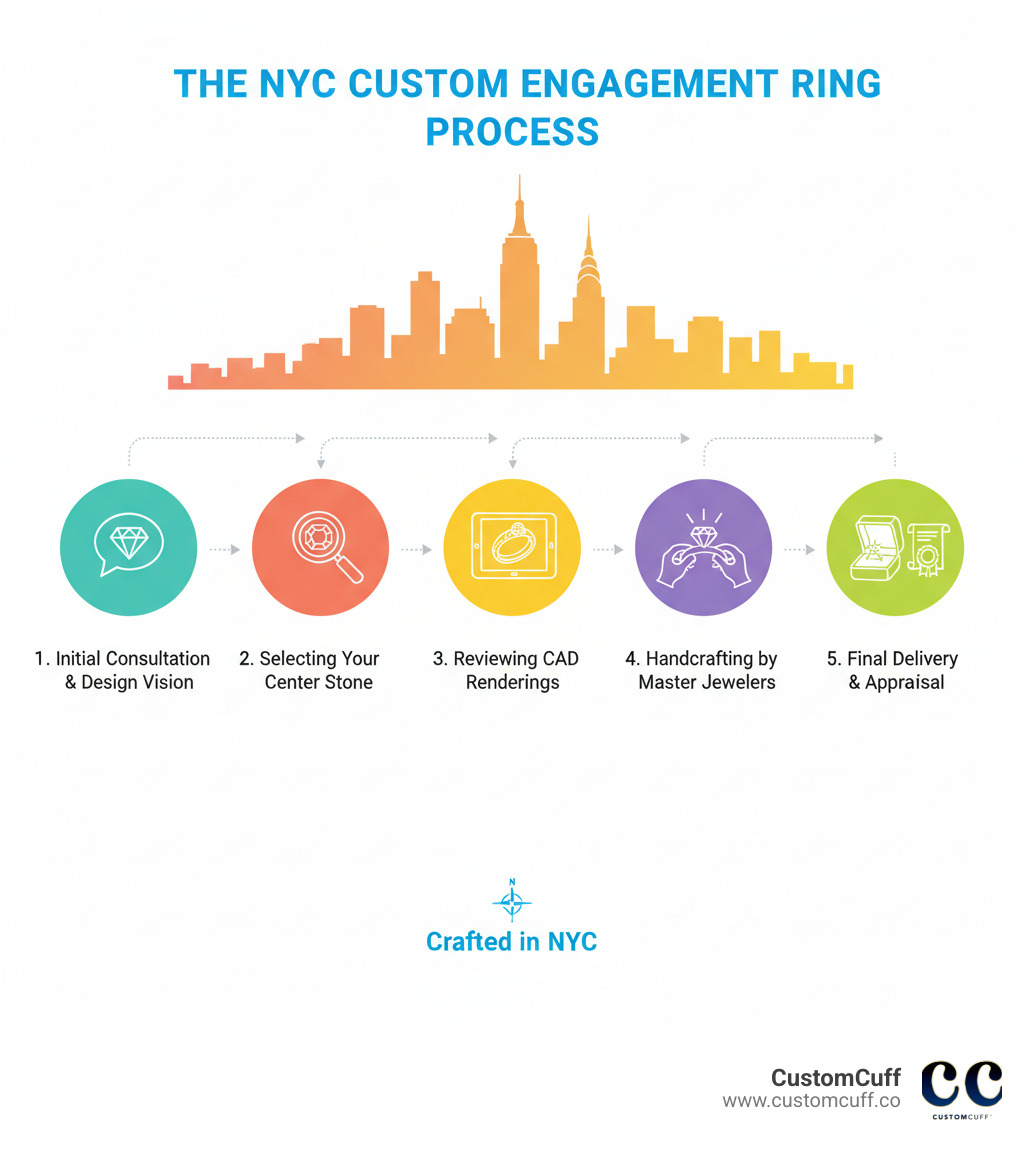 THE NYC CUSTOM ENGAGEMENT RING PROCESS

1. Initial Consultation & Design Vision

2. Selecting Your Center Stone

3. Reviewing CAD Renderings

4. Handcrafting by Master Jewelers

5. Final Delivery & Appraisal

N

Crafted in NYC

CustomCuff
www.customcuff.co

CC
CUSTOMCUFF