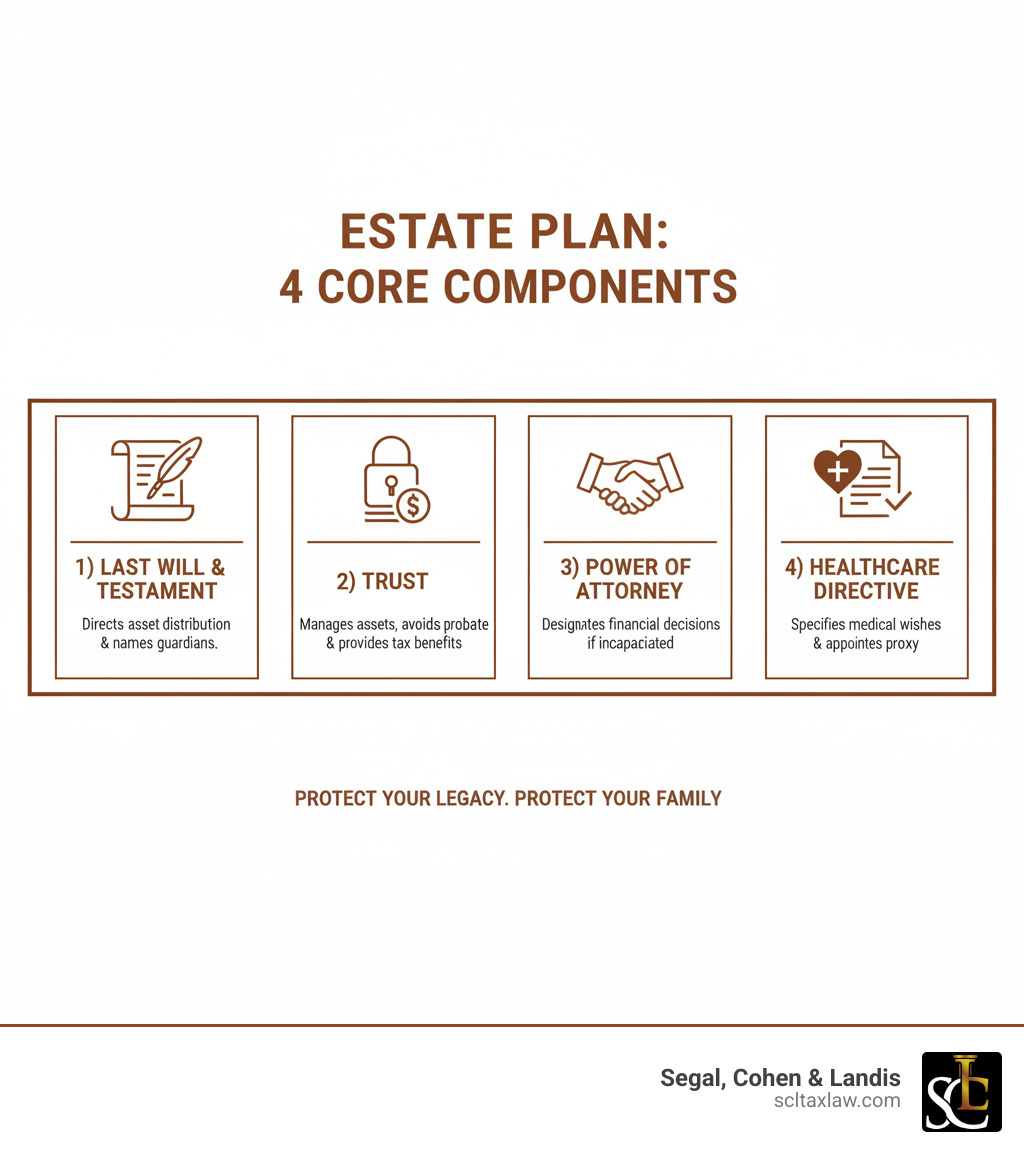 ESTATE PLAN:
4 CORE COMPONENTS

1) LAST WILL & TESTAMENT
Directs asset distribution & names guardians.

2) TRUST
Manages assets, avoids probate & provides tax benefits

3) POWER OF ATTORNEY
Designates financial decisions if incapaciated

4) HEALTHCARE DIRECTIVE
Specifies medical wishes & appointes proxy

PROTECT YOUR LEGACY. PROTECT YOUR FAMILY

Segal, Cohen & Landis
scltaxlaw.com

SCL