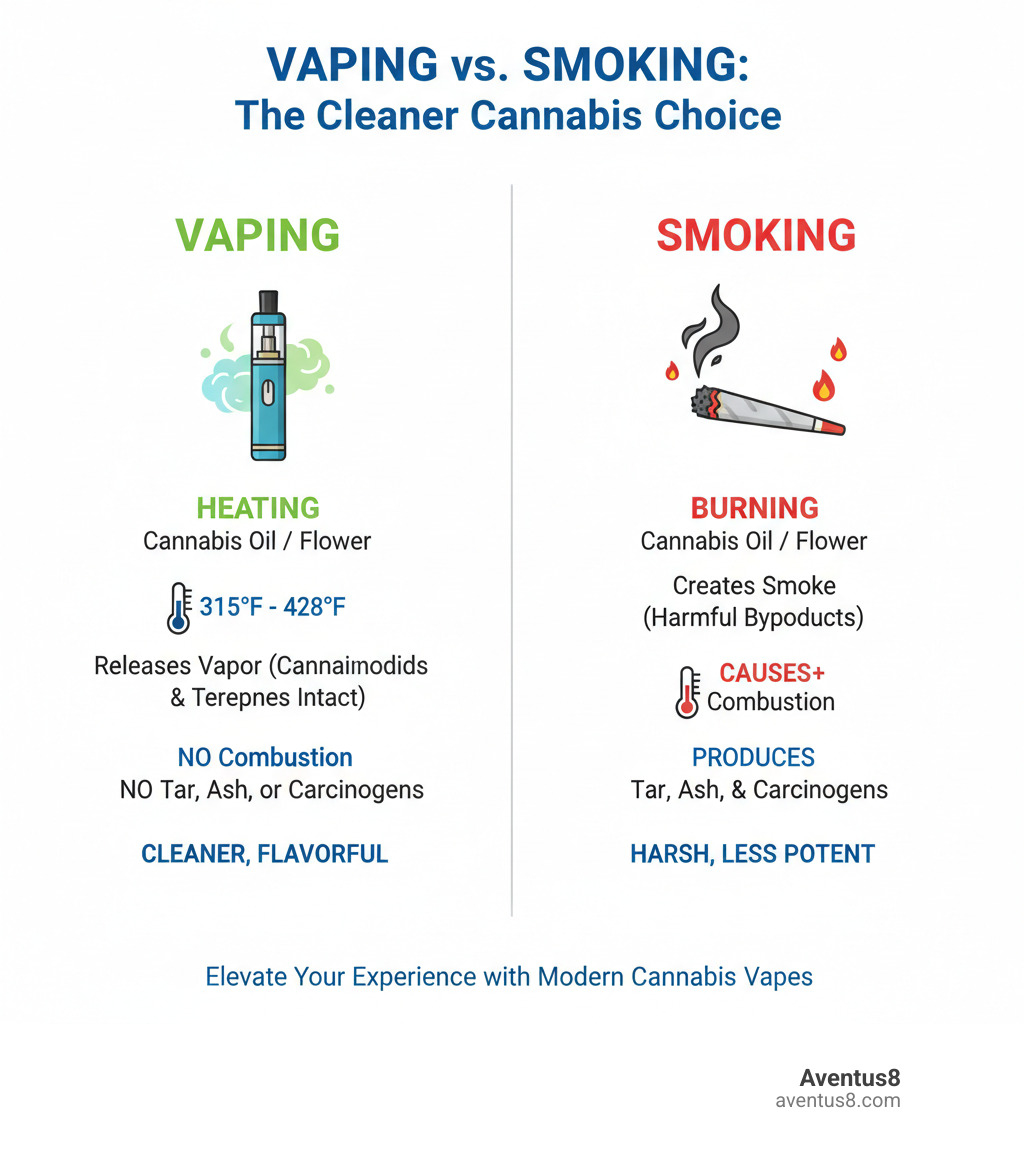 VAPING vs. SMOKING:
The Cleaner Cannabis Choice

VAPING

HEATING
Cannabis Oil / Flower

315°F - 428°F

Releases Vapor (Cannaimodids & Terepnes Intact)

NO Combustion
NO Tar, Ash, or Carcinogens

CLEANER, FLAVORFUL

SMOKING

BURNING
Cannabis Oil / Flower

Creates Smoke (Harmful Bypoducts)

CAUSES+
Combustion

PRODUCES
Tar, Ash, & Carcinogens

HARSH, LESS POTENT

Elevate Your Experience with Modern Cannabis Vapes

Aventus8
aventus8.com