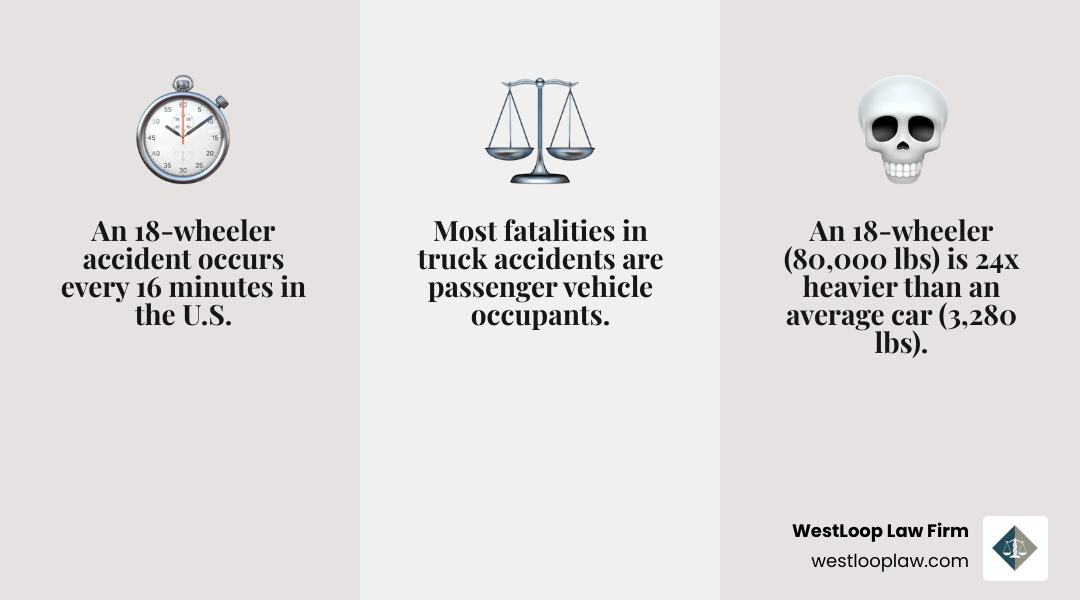 An 18-wheeler accident occurs every 16 minutes in the U.S.

Most fatalities in truck accidents are passenger vehicle occupants.

An 18-wheeler (80,000 lbs) is 24x heavier than an average car (3,280 lbs).

WestLoop Law Firm
westlooplaw.com