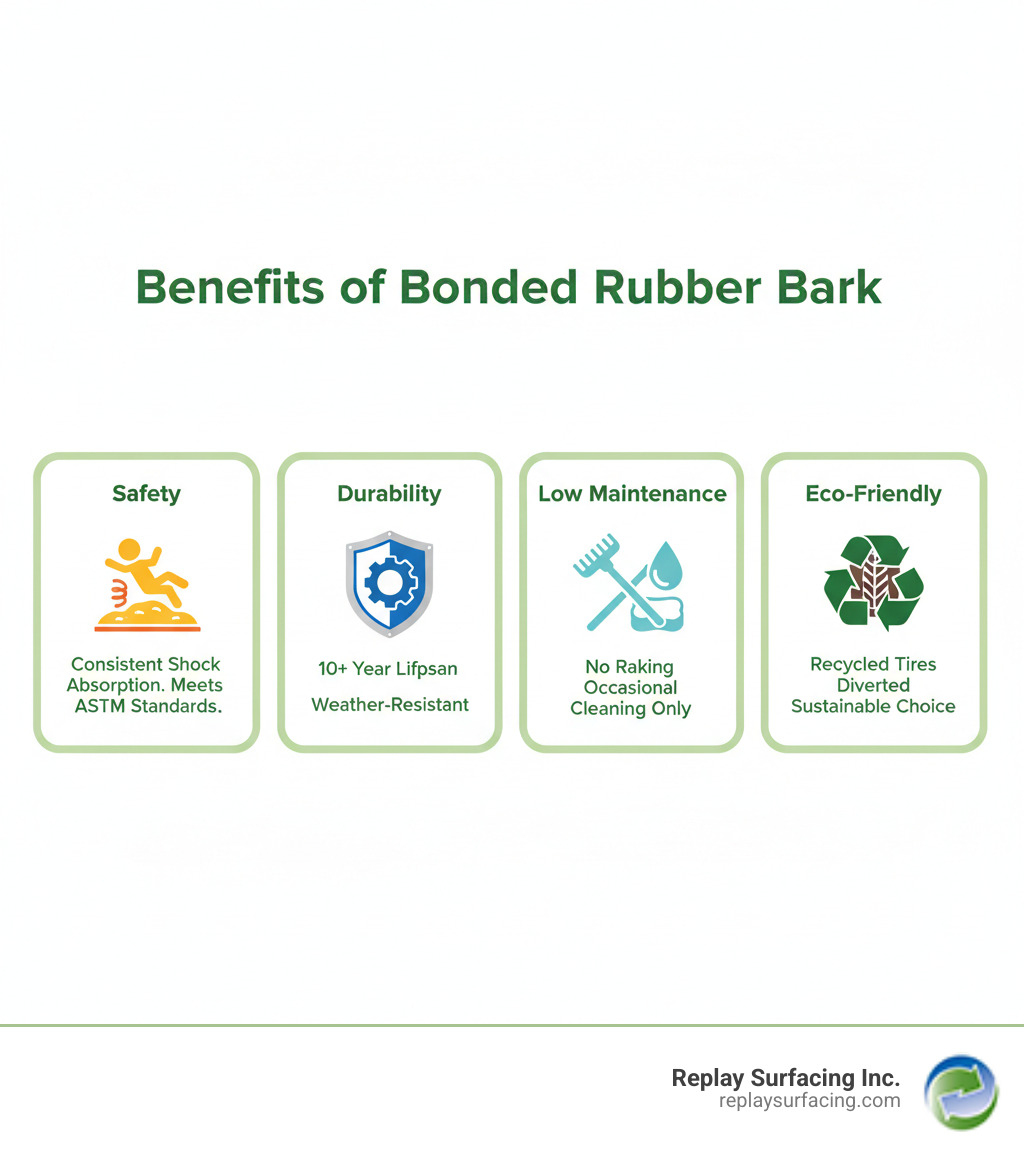 Benefits of Bonded Rubber Bark

Safety

Consistent Shock Absorption. Meets ASTM Standards.

Durability

10+ Year Lifpsan

Weather-Resistant

Low Maintenance

No Raking Occasional Cleaning Only

Eco-Friendly

Recycled Tires Diverted Sustainable Choice

Replay Surfacing Inc.
replaysurfacing.com