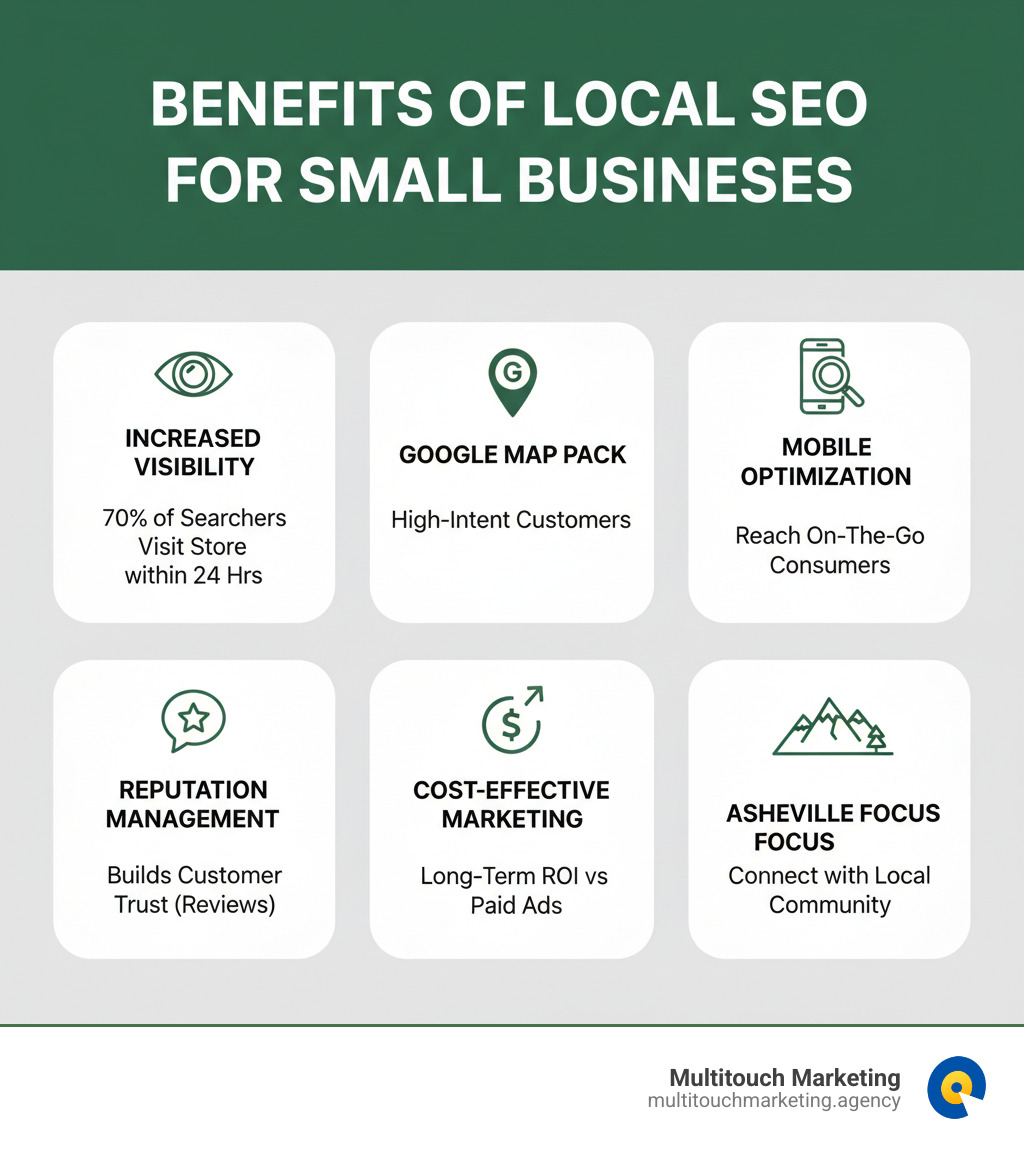 BENEFITS OF LOCAL SEO FOR SMALL BUSINESSES

INCREASED VISIBILITY

70% of Searchers Visit Store within 24 Hrs

G

GOOGLE MAP PACK

High-Intent Customers

MOBILE OPTIMIZATION

Reach On-The-Go Consumers

REPUTATION MANAGEMENT

Builds Customer Trust (Reviews)

$

COST-EFFECTIVE MARKETING

Long-Term ROI vs Paid Ads

ASHEVILLE FOCUS FOCUS

Connect with Local Community

Multitouch Marketing
multitouchmarketing.agency