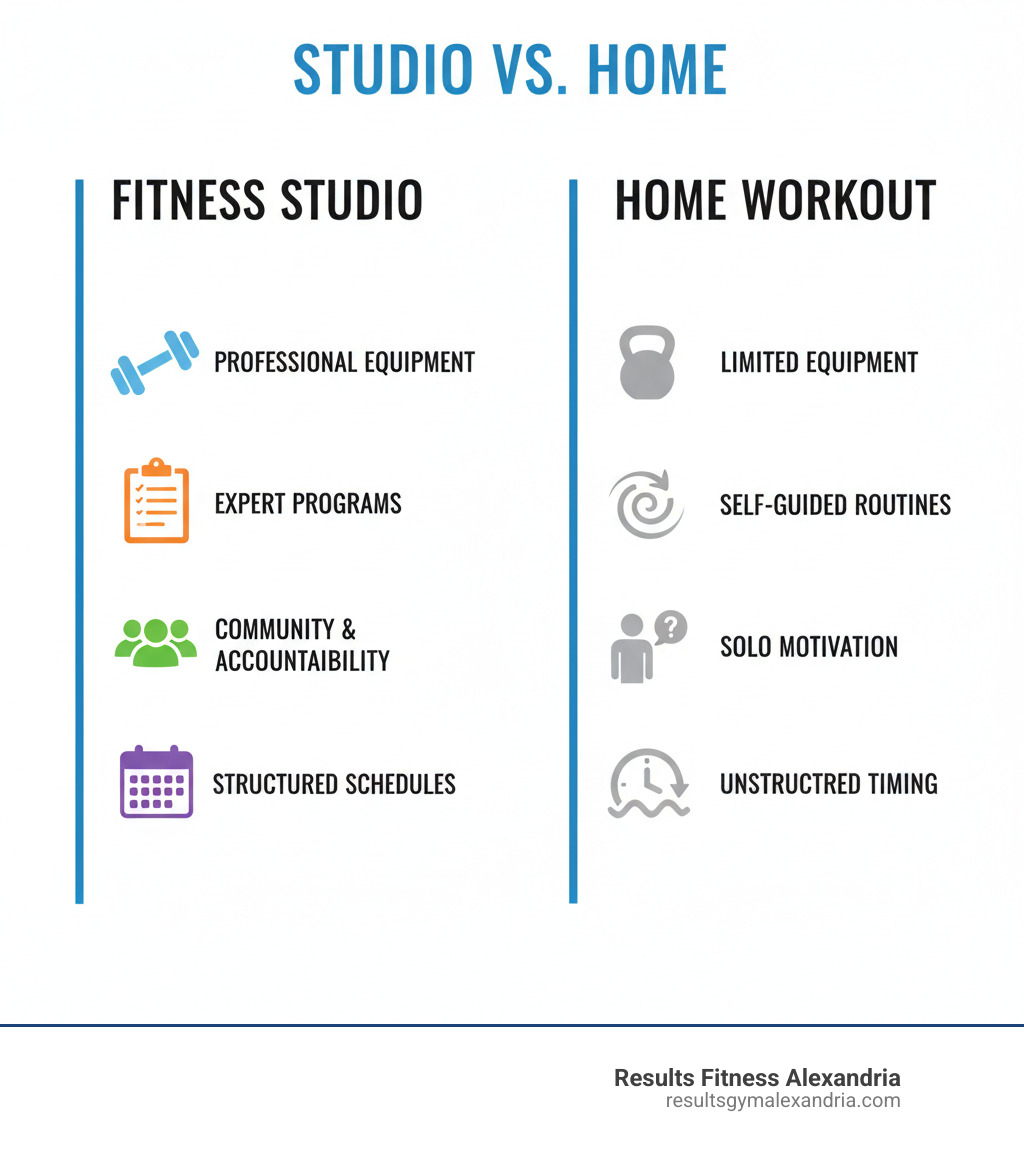 STUDIO VS. HOME

FITNESS STUDIO

PROFESSIONAL EQUIPMENT

EXPERT PROGRAMS

COMMUNITY & ACCOUNTAIBILITY

STRUCTURED SCHEDULES

HOME WORKOUT

LIMITED EQUIPMENT

SELF-GUIDED ROUTINES

SOLO MOTIVATION

UNSTRUCTRED TIMING

Results Fitness Alexandria
resultsgymalexandria.com