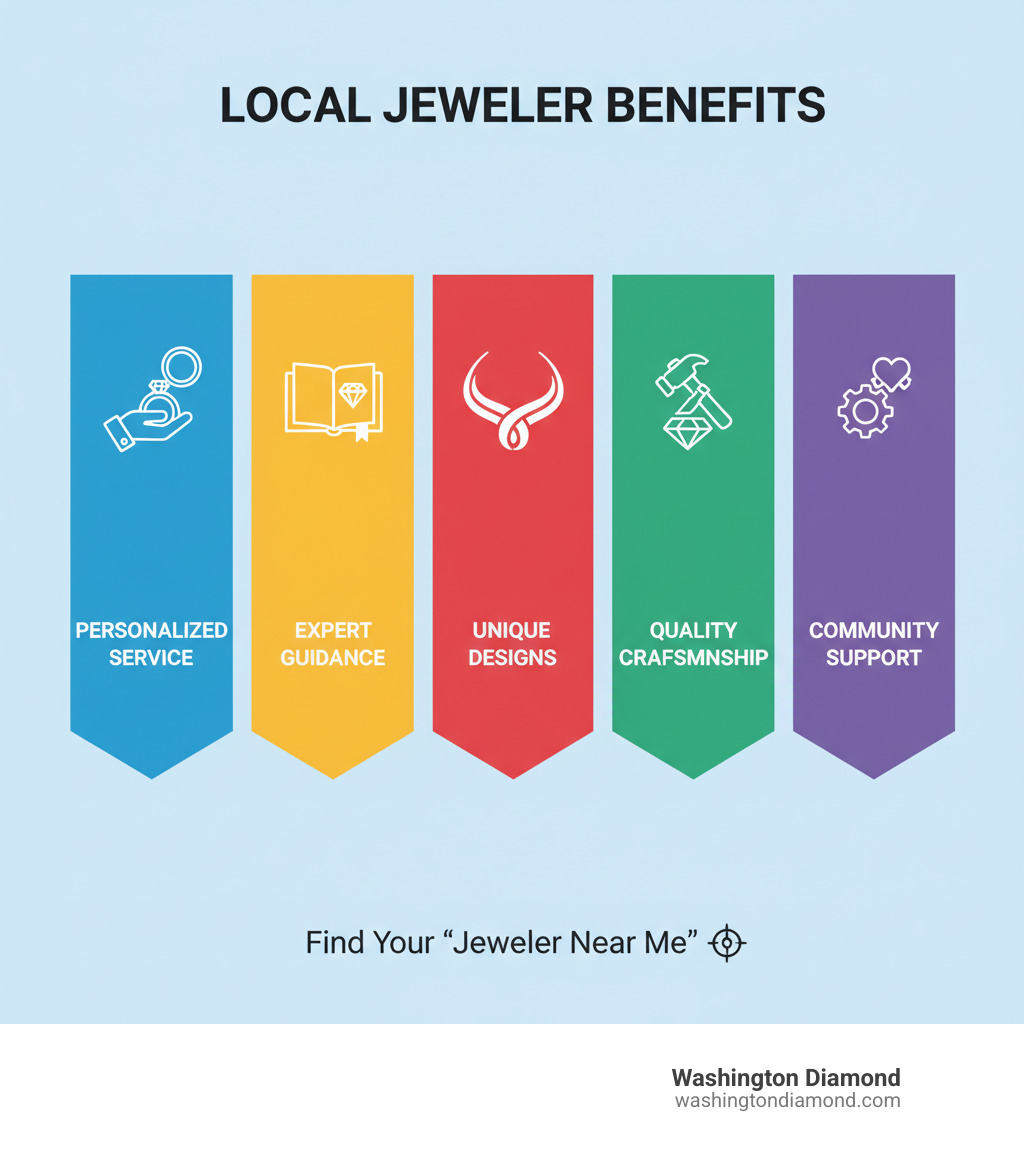 LOCAL JEWELER BENEFITS

PERSONALIZED SERVICE

EXPERT GUIDANCE

UNIQUE DESIGNS

QUALITY CRAFSMNSHIP

COMMUNITY SUPPORT

Find Your “Jeweler Near Me”

Washington Diamond
washingtondiamond.com