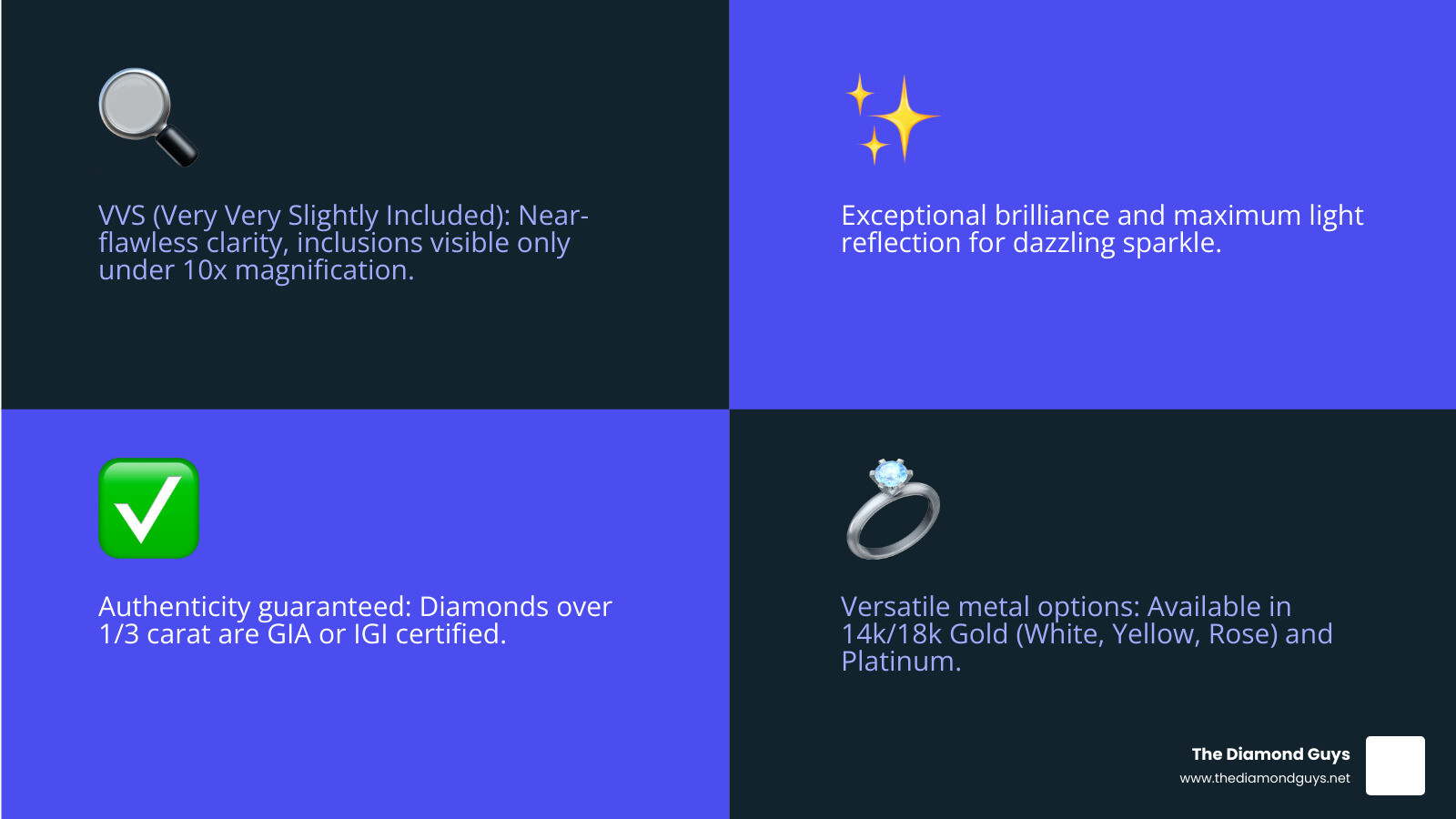 VVS (Very Very Slightly Included): Near-flawless clarity, inclusions visible only under 10x magnification.

Exceptional brilliance and maximum light reflection for dazzling sparkle.

Authenticity guaranteed: Diamonds over 1/3 carat are GIA or IGI certified.

Versatile metal options: Available in 14k/18k Gold (White, Yellow, Rose) and Platinum.

The Diamond Guys
www.thediamondguys.net