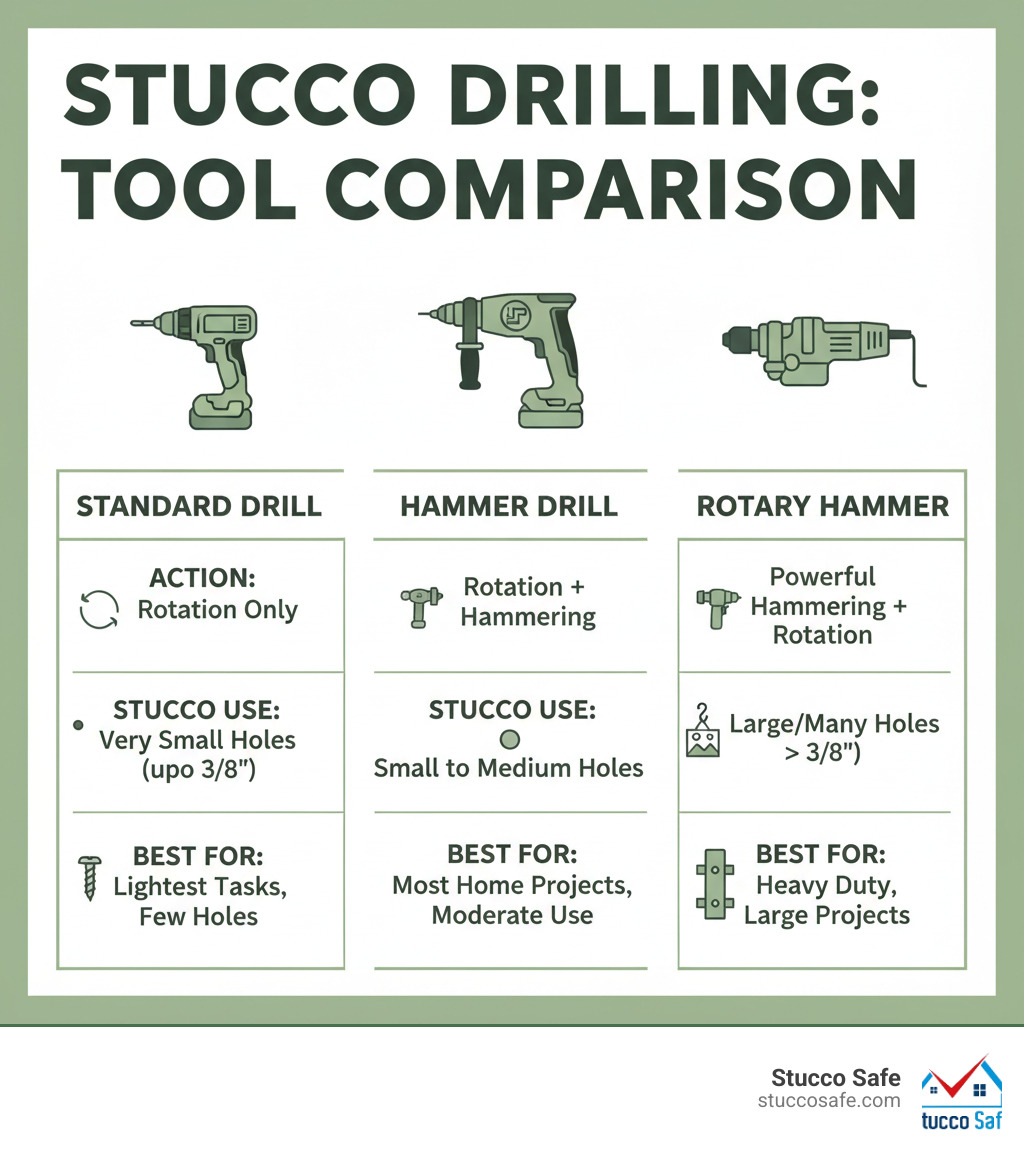 STUCCO DRILLING: TOOL COMPARISON

| STANDARD DRILL | HAMMER DRILL | ROTARY HAMMER |
|---|---|---|
| ACTION: Rotation Only | Rotation + Hammering | Powerful Hammering + Rotation |
| STUCCO USE: Very Small Holes (upo 3/8") | STUCCO USE: Small to Medium Holes | Large/Many Holes > 3/8") |
| BEST FOR: Lightest Tasks, Few Holes | BEST FOR: Most Home Projects, Moderate Use | BEST FOR: Heavy Duty, Large Projects |

Stucco Safe
stuccosafe.com
tucco Saf