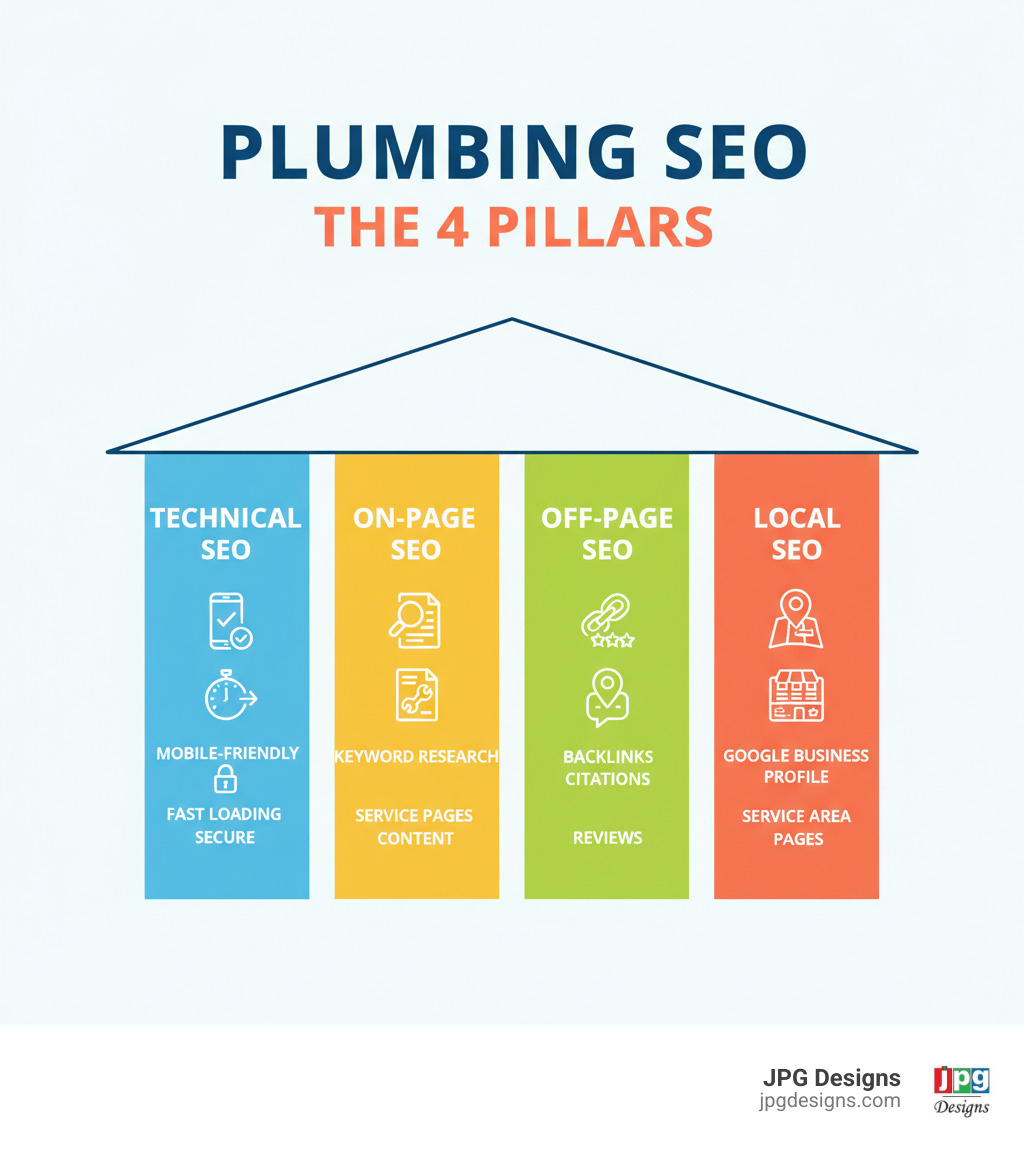 PLUMBING SEO
THE 4 PILLARS

TECHNICAL SEO

MOBILE-FRIENDLY
FAST LOADING
SECURE

ON-PAGE SEO

KEYWORD RESEARCH
SERVICE PAGES
CONTENT

OFF-PAGE SEO

BACKLINKS
CITATIONS
REVIEWS

LOCAL SEO

GOOGLE BUSINESS PROFILE
SERVICE AREA PAGES

JPG Designs
jpgdesigns.com
jpg
Designs