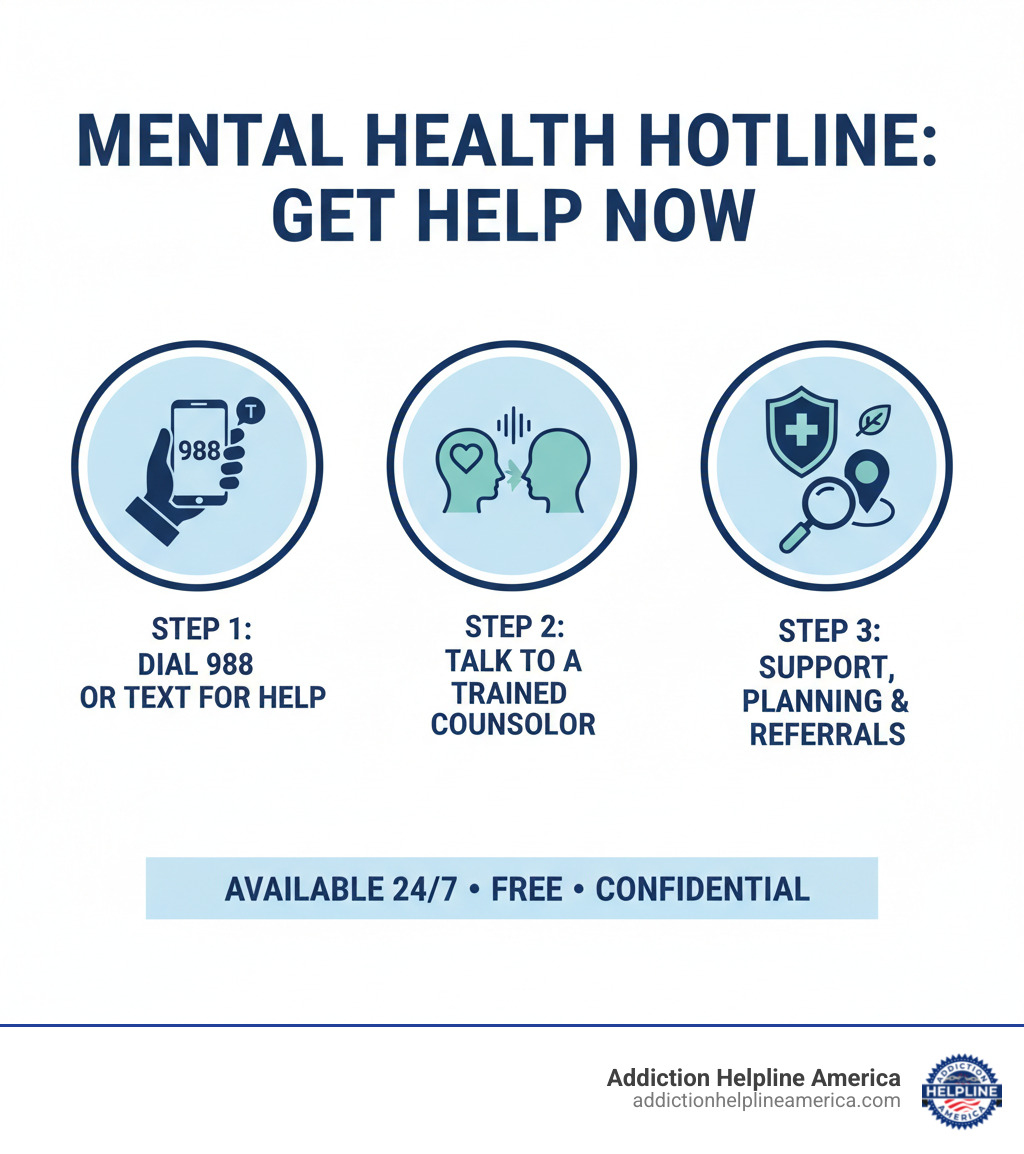 MENTAL HEALTH HOTLINE: GET HELP NOW

988

T

STEP 1: DIAL 988 OR TEXT FOR HELP

STEP 2: TALK TO A TRAINED COUNSOLOR

STEP 3: SUPPORT, PLANNING & REFERRALS

AVAILABLE 24/7 • FREE • CONFIDENTIAL

Addiction Helpline America
addictionhelplineamerica.com

ADDICTION HELPLINE AMERICA